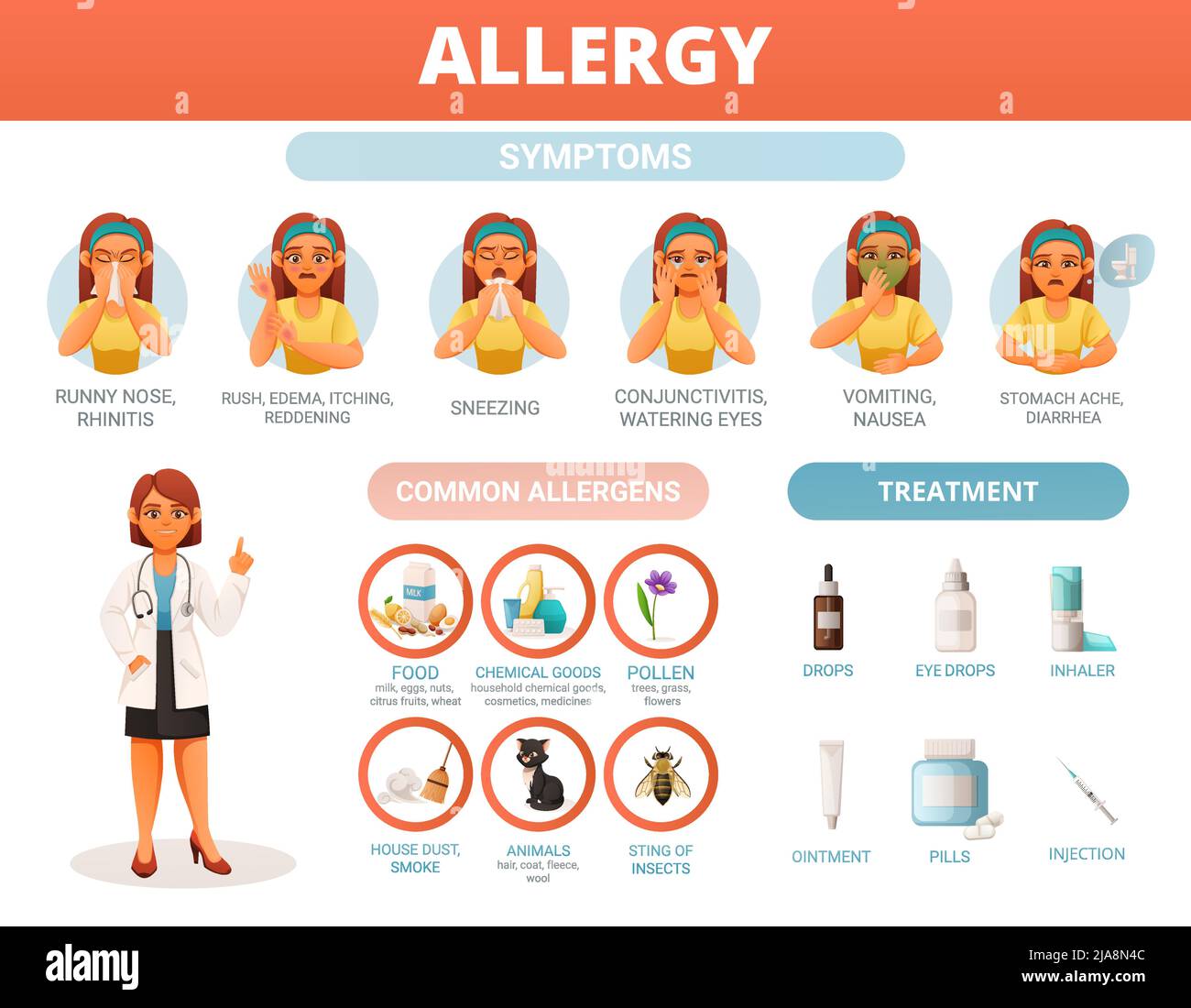 ALLERGY

SYMPTOMS

RUNNY NOSE, RHINITIS

RUSH, EDEMA, ITCHING, REDDENING

SNEEZING

CONJUNCTIVITIS, WATERING EYES

VOMITING, NAUSEA

STOMACH ACHE, DIARRHEA

COMMON ALLERGENS

MILK

FOOD
milk, eggs, nuts, citrus fruits, wheat

CHEMICAL GOODS
household chemical goods, cosmetics, medicines

POLLEN
trees, grass, flowers

HOUSE DUST, SMOKE

ANIMALS
hair, coat, fleece, wool

STING OF INSECTS

TREATMENT

DROPS

EYE DROPS

INHALER

OINTMENT

PILLS

INJECTION

alamy

Image ID: 2JA8N4C
www.alamy.com