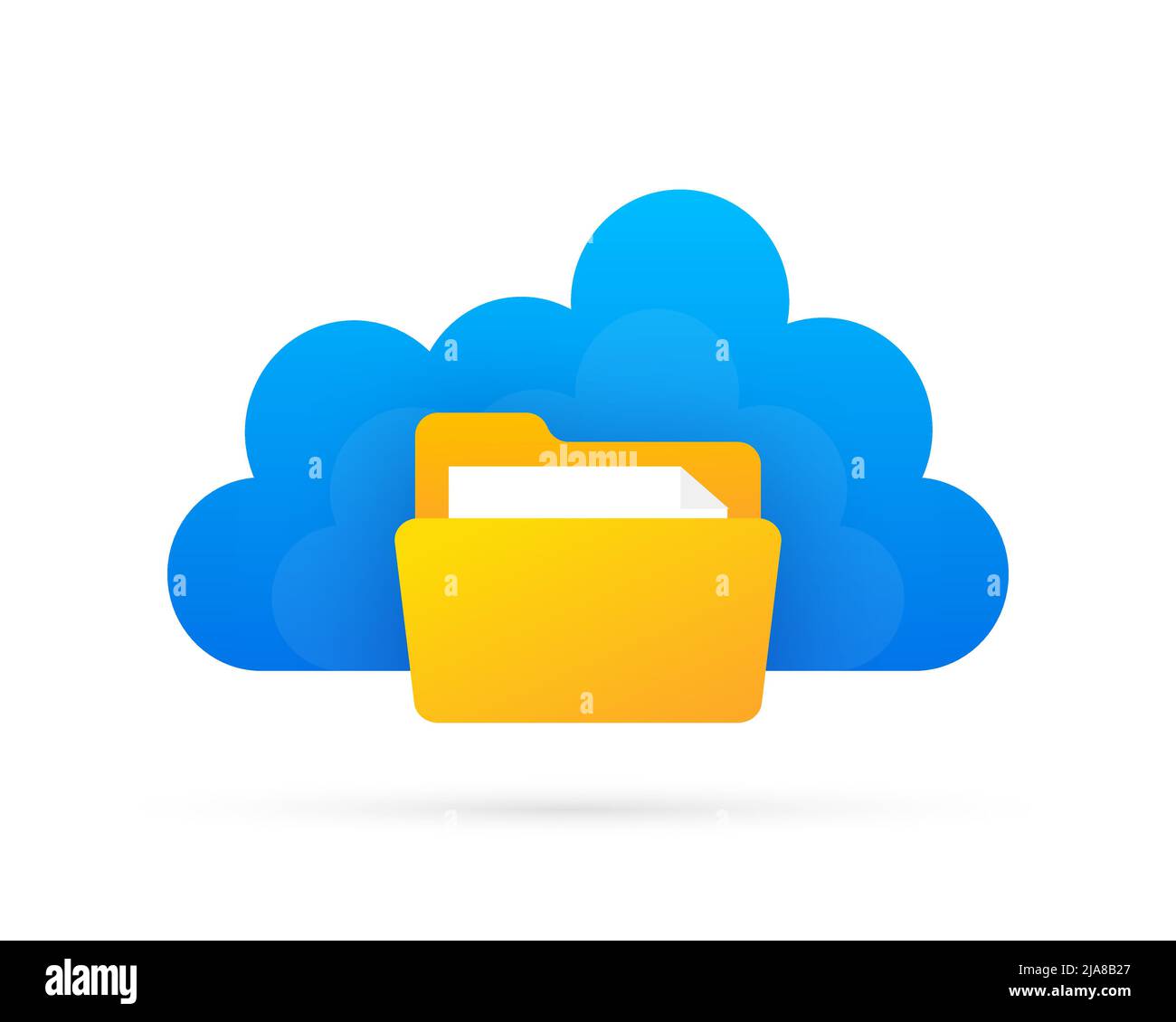 alamy

alamy

Image ID: 2JA8B27
www.alamy.com