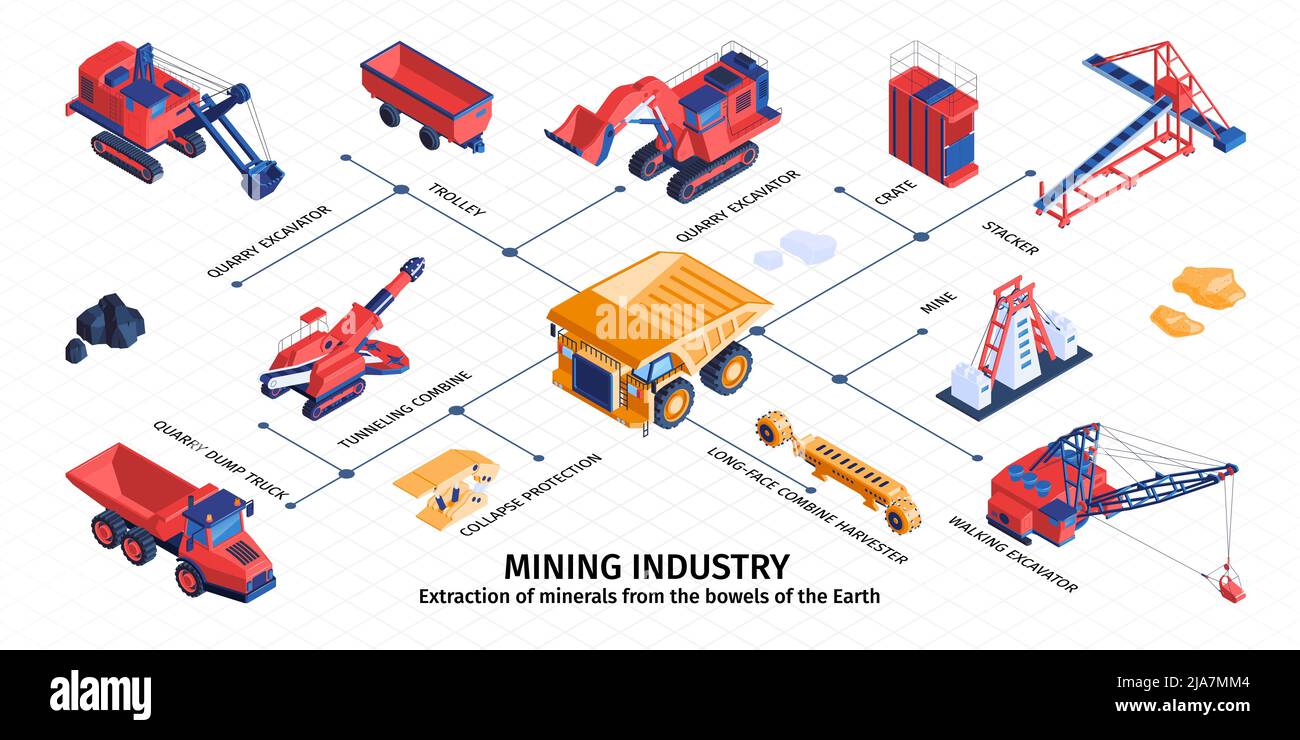 QUARRY EXCAVATOR
TROLLEY
QUARRY EXCAVATOR
CRATE
STACKER
MINE
TUNNELING COMBINE
QUARRY DUMP TRUCK
COLLAPSE PROTECTION
LONG-FACE COMBINE HARVESTER
WALKING EXCAVATOR
alamy
MINING INDUSTRY
Extraction of minerals from the bowels of the Earth
alamy
Image ID: 2JA7MM4
www.alamy.com