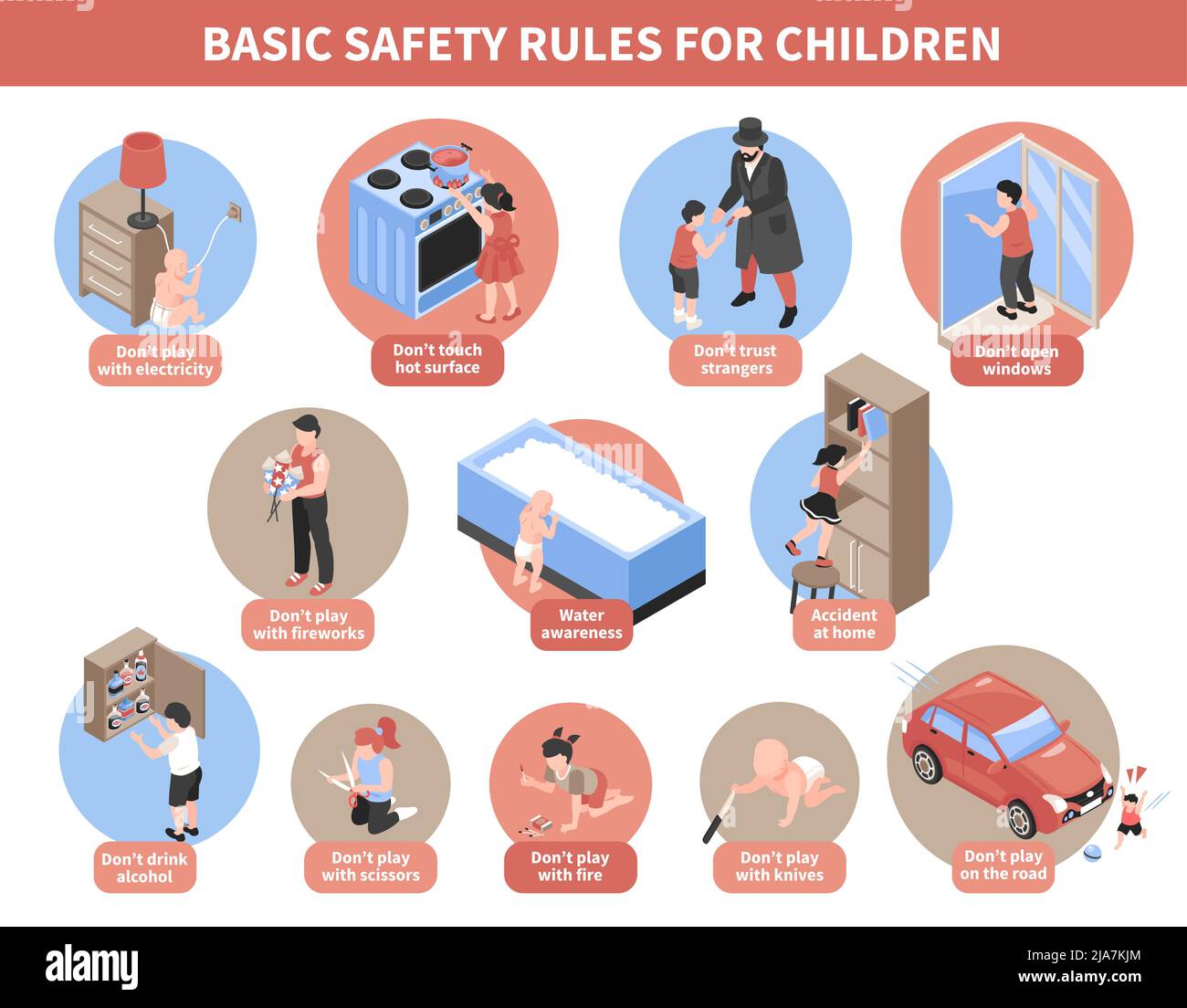 BASIC SAFETY RULES FOR CHILDREN

Don't play with electricity

Don't touch hot surface

Don't trust strangers

Don't open windows

Don't play with fireworks

Water awareness

Accident at home

Don't drink alcohol

Don't play with scissors

Don't play with fire

Don't play with knives

Don't play on the road

alamy

Image ID: 2JA7KJM
www.alamy.com