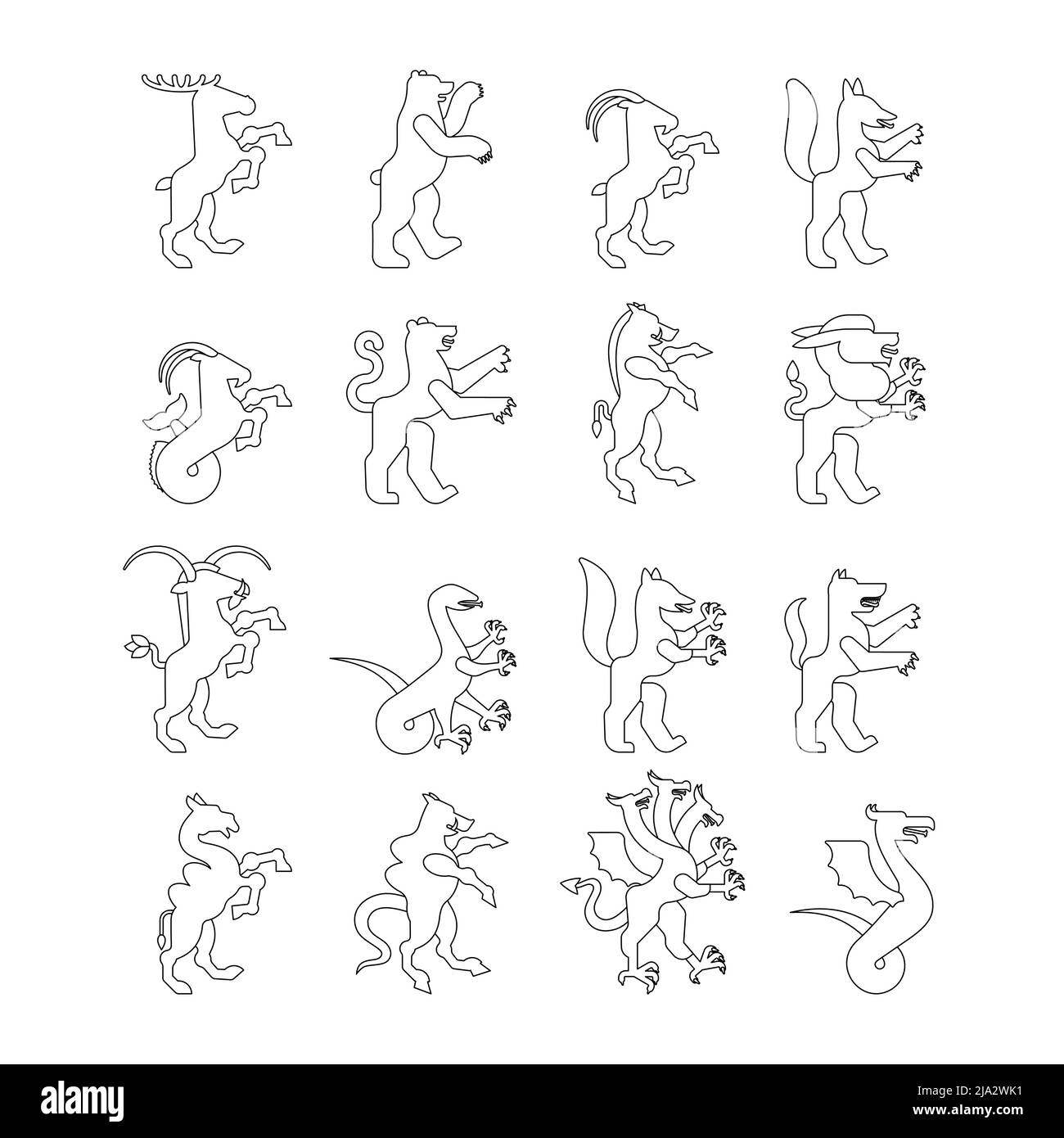 alamy

Image ID: 2JA2WK1
www.alamy.com