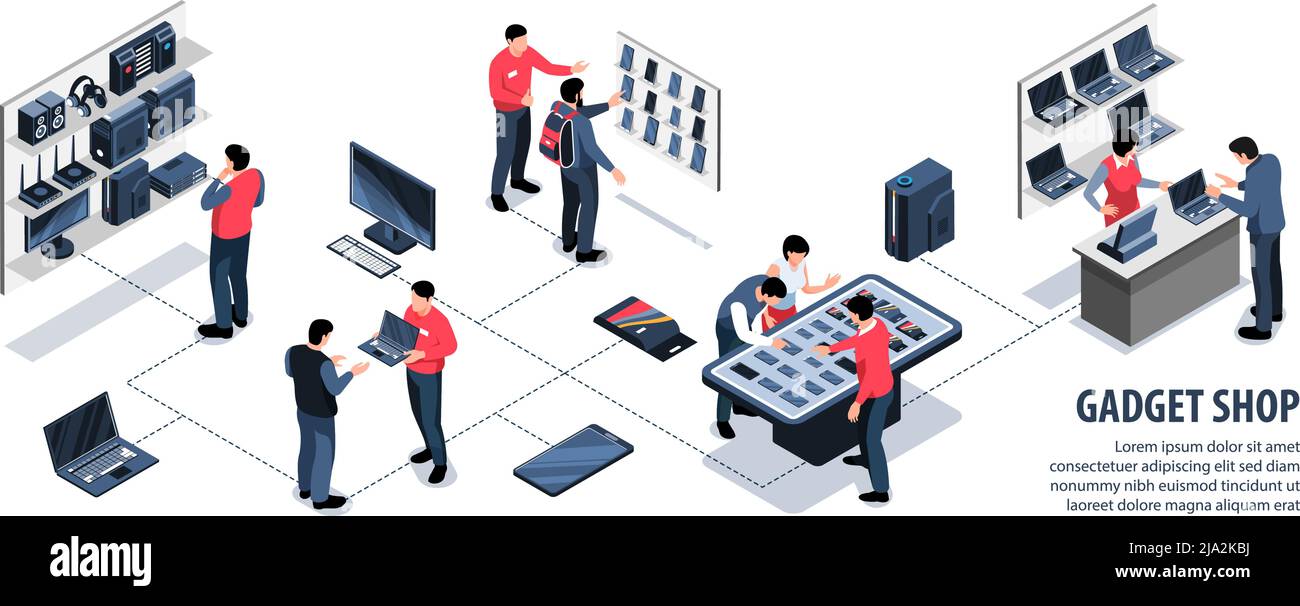 GADGET SHOP
Lorem ipsum dolor sit amet consectetuer adipiscing elit sed diam nonummy nibh euismod tincidunt ut laoreet dolore magna aliquam erat

alamy

Image ID: 2JA2KBJ
www.alamy.com