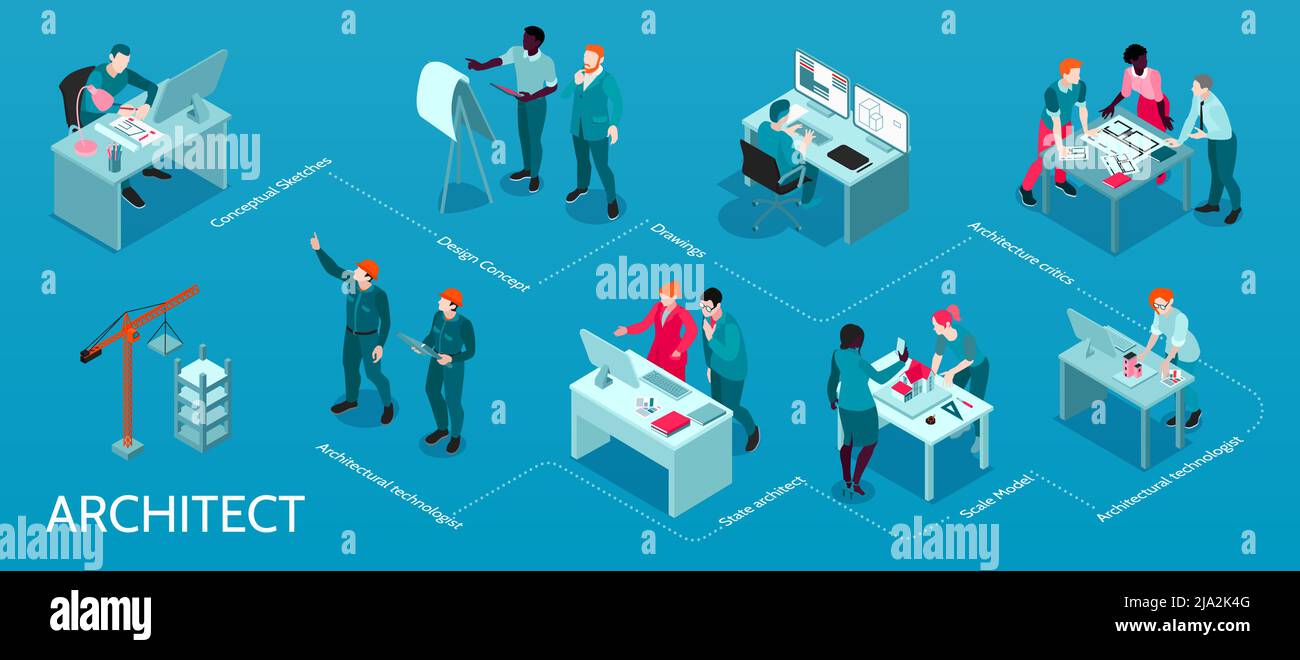 Conceptual Sketches
Design Concept
Drawings
Architecture critics
Architectural technologist
State architect
Scale Model
Architectural technologist
ARCHITECT
alamy
alamy
alamy
alamy
alamy
Image ID: 2JA2K4G
www.alamy.com