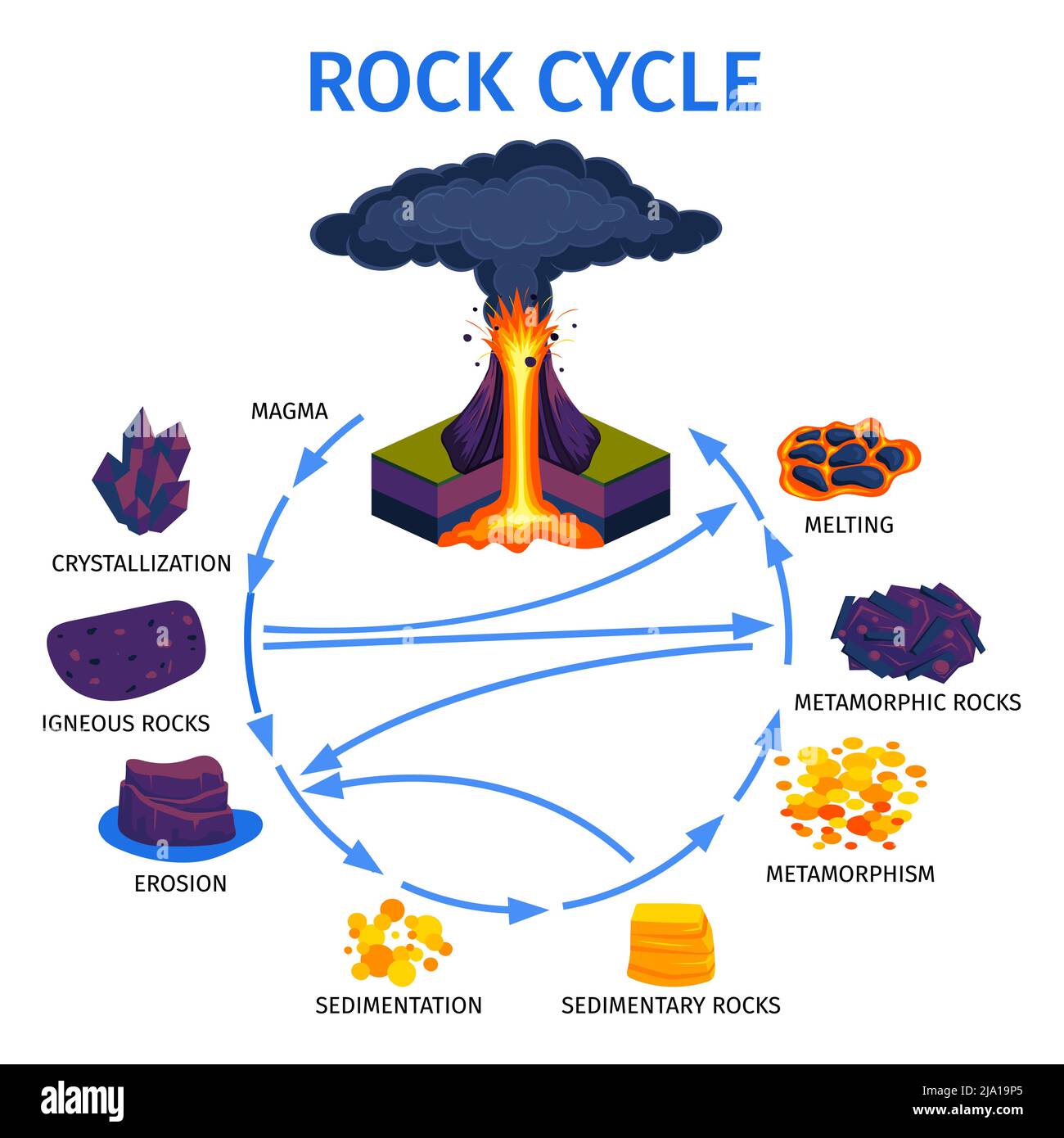 ROCK CYCLE

MAGMA

CRYSTALLIZATION

IGNEOUS ROCKS

EROSION

SEDIMENTATION

SEDIMENTARY ROCKS

METAMORPHISM

METAMORPHIC ROCKS

MELTING

alamy

Image ID: 2JA19P5
www.alamy.com