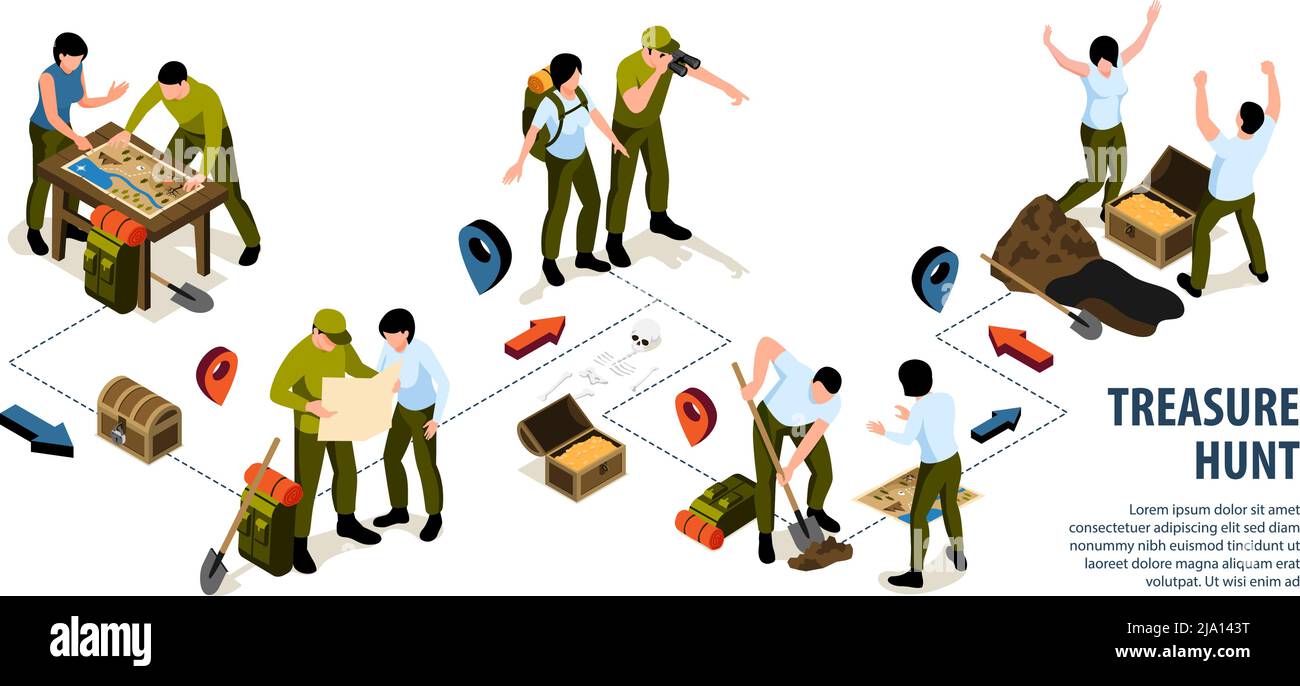 TREASURE HUNT

Lorem ipsum dolor sit amet consectetuer adipiscing elit sed diam nonummy nibh euismod tincidunt ut laoreet dolore magna aliquam erat volutpat. Ut wisi enim ad

alamy

Image ID: 2JA143T
www.alamy.com