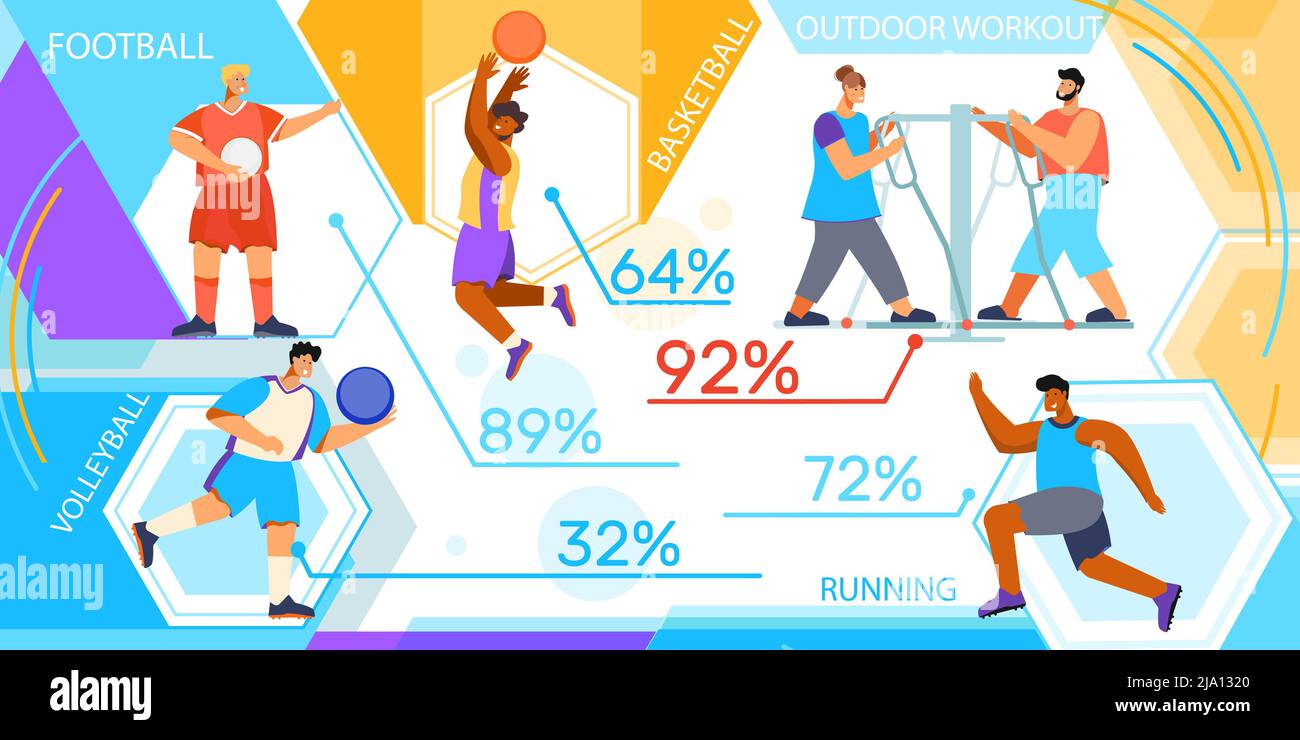 FOOTBALL

BASKETBALL

OUTDOOR WORKOUT

64%

92%

89%

72%

32%

VOLLEYBALL

RUNNING

alamy

alamy

Image ID: 2JA1320
www.alamy.com