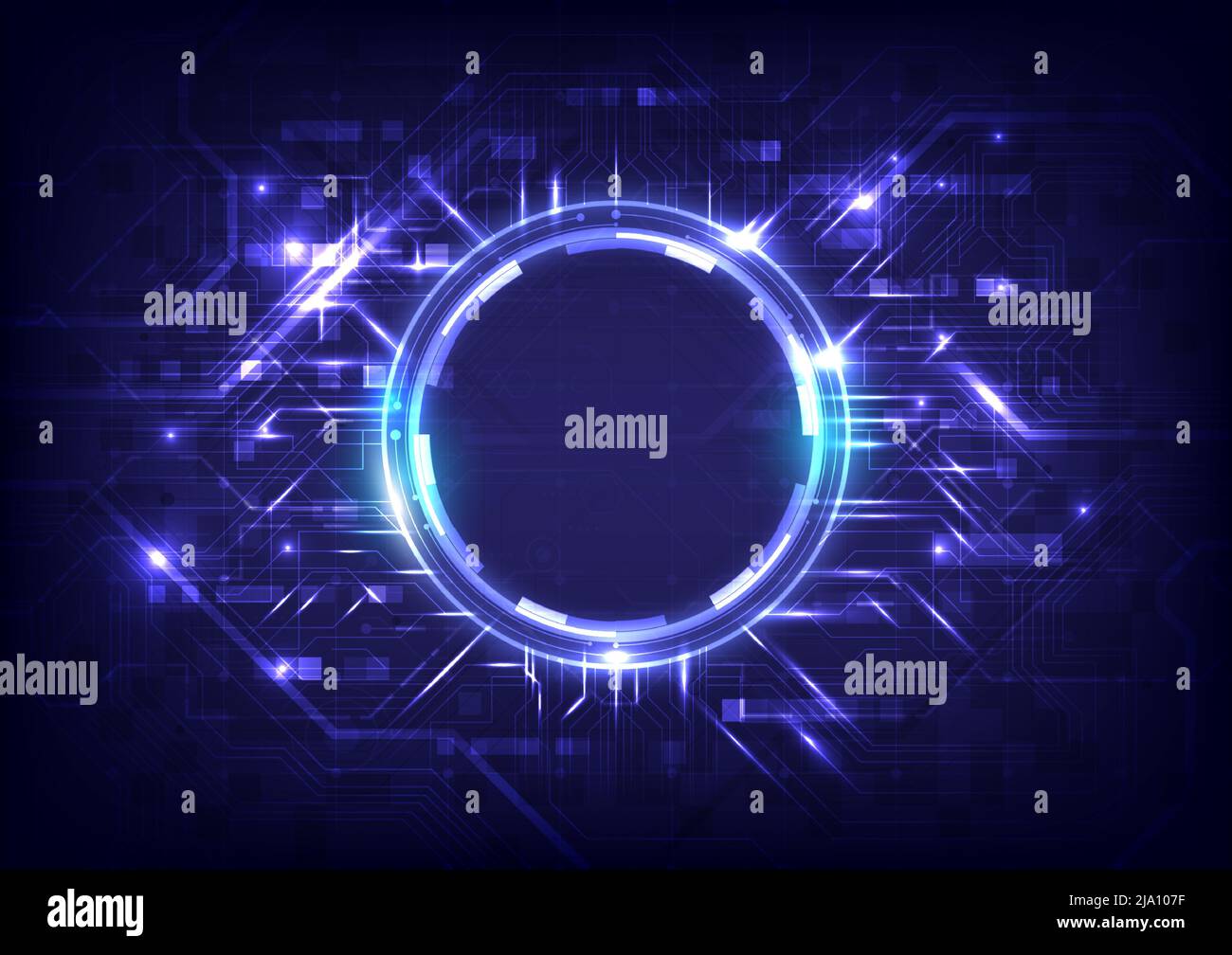 alamy

alamy

alamy

alamy

alamy

alamy

Image ID: 2JA107F
www.alamy.com