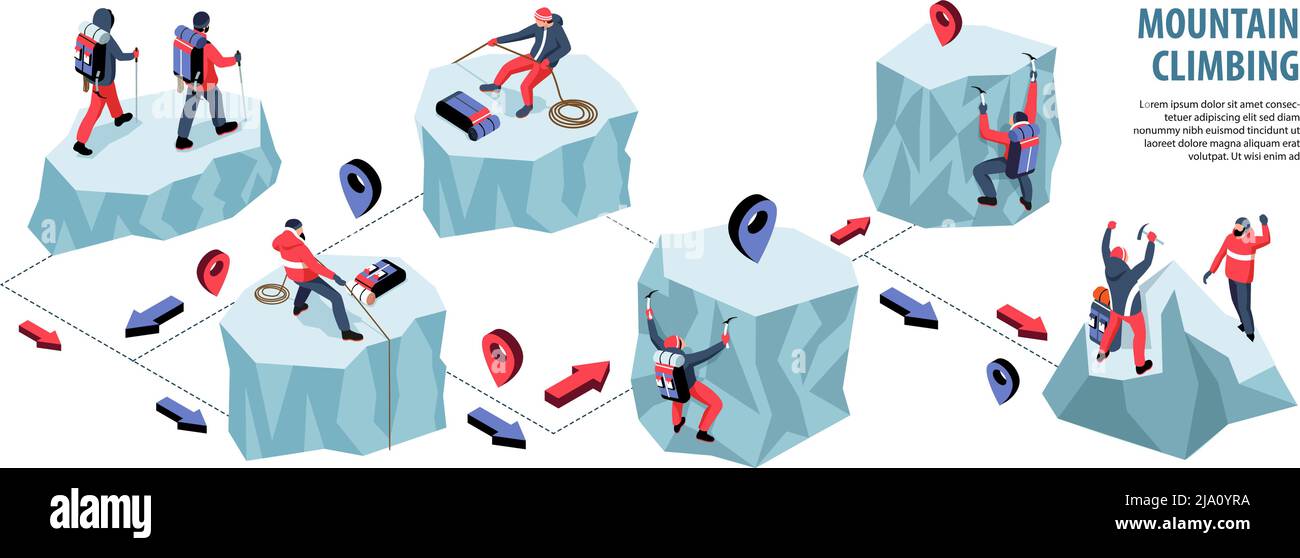 MOUNTAIN CLIMBING

Lorem ipsum dolor sit amet consectetuer adipiscing elit sed diam nonummy nibh euismod tincidunt ut laoreet dolore magna aliquam erat volutpat. Ut wisi enim ad

alamy

Image ID: 2JA0YRA
www.alamy.com