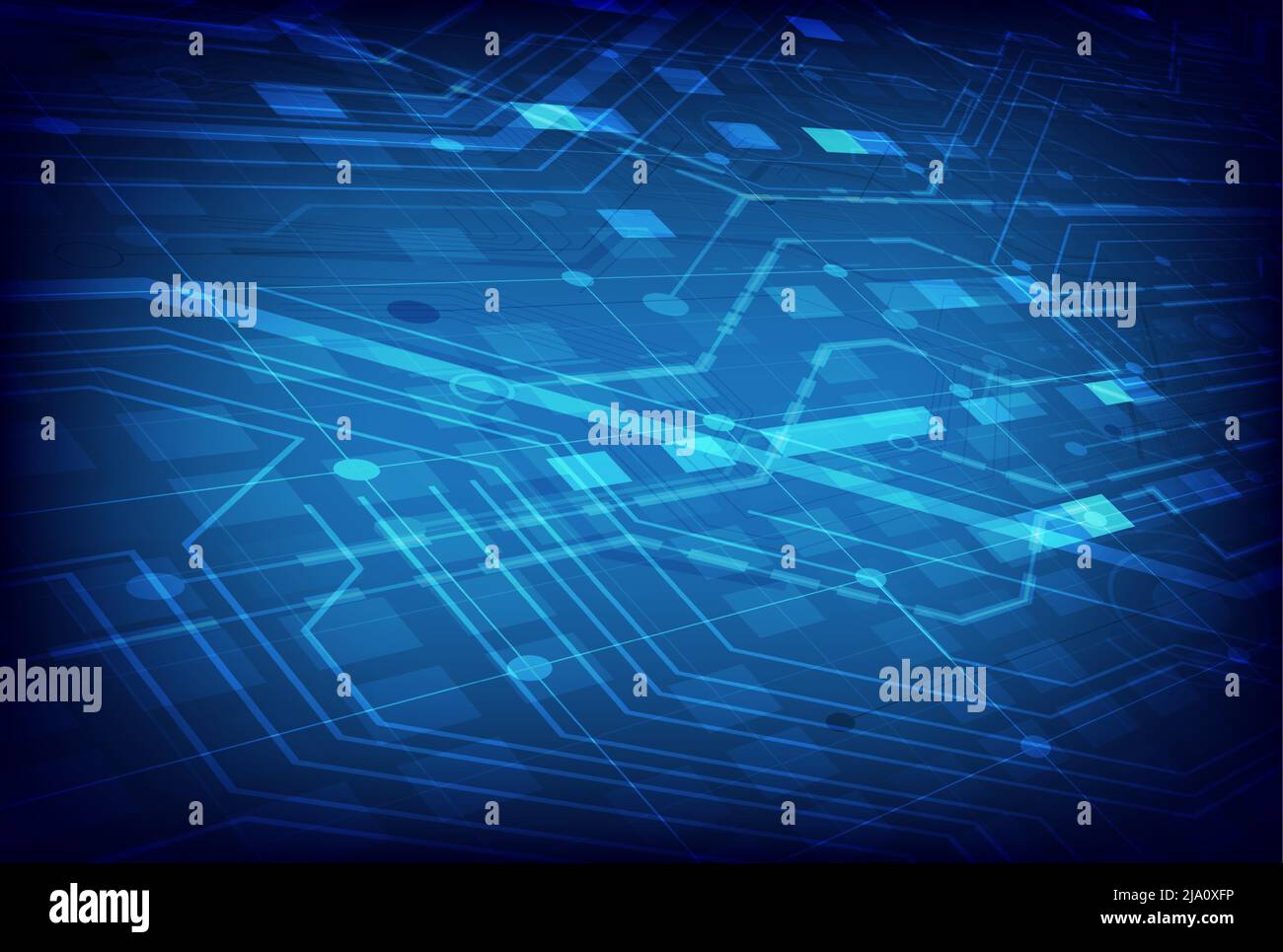 alamy
alamy
alamy
alamy
alamy

alamy

Image ID: 2JA0XFP
www.alamy.com