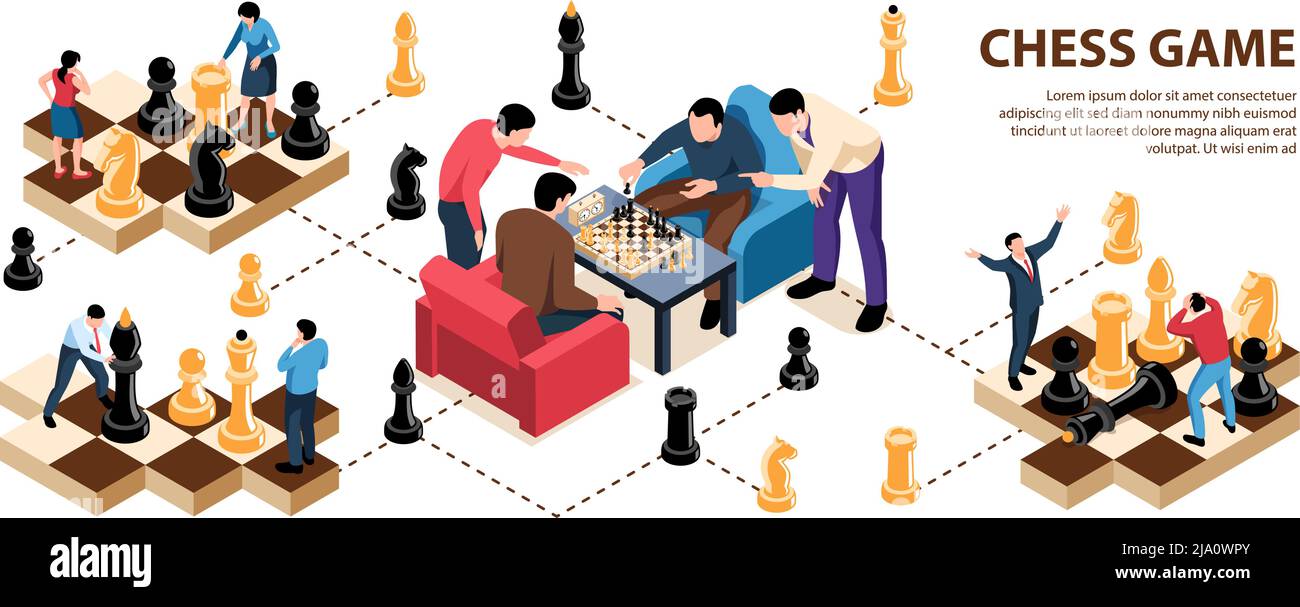 CHESS GAME

Lorem ipsum dolor sit amet consectetuer adipiscing elit sed diam nonummy nibh euismod tincidunt ut laoreet dolore magna aliquam erat volutpat. Ut wisi enim ad

alamy

Image ID: 2JA0WPY
www.alamy.com