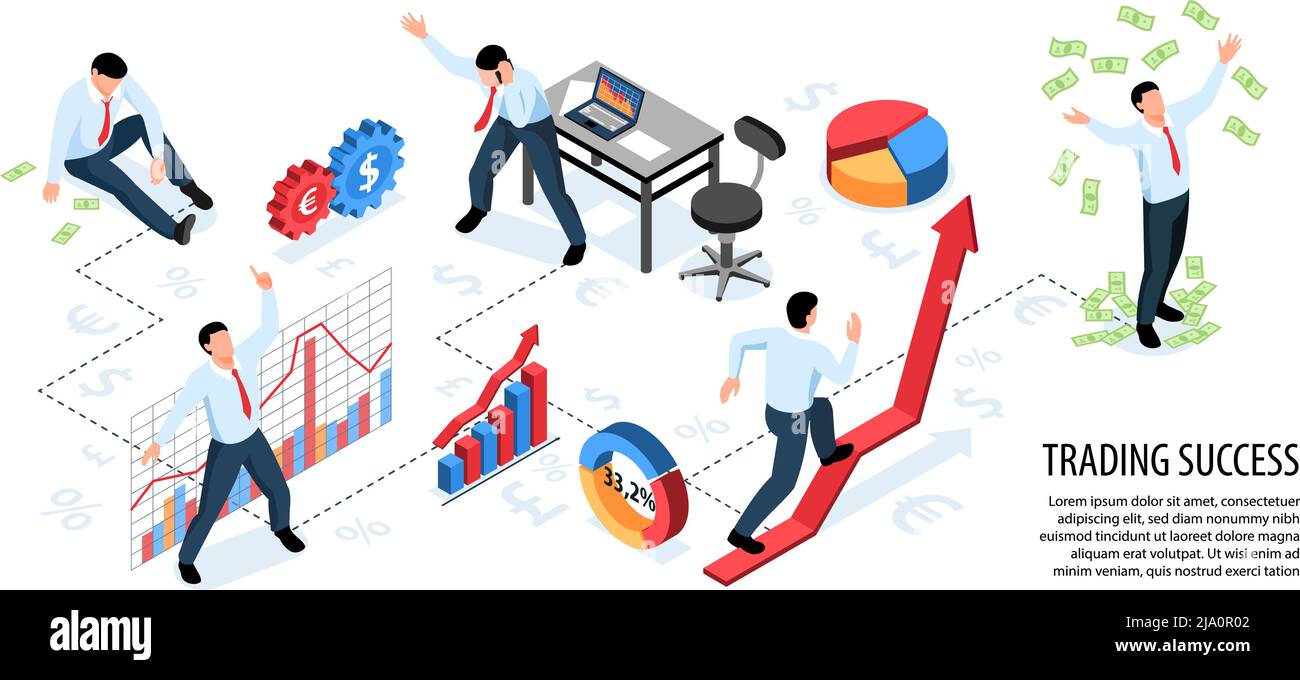 € $

33,2%

TRADING SUCCESS

Lorem ipsum dolor sit amet, consectetuer adipiscing elit, sed diam nonummy nibh euismod tincidunt ut laoreet dolore magna aliquam erat volutpat. Ut wisi enim ad minim veniam, quis nostrud exerci tation

alamy

Image ID: 2JA0R02
www.alamy.com