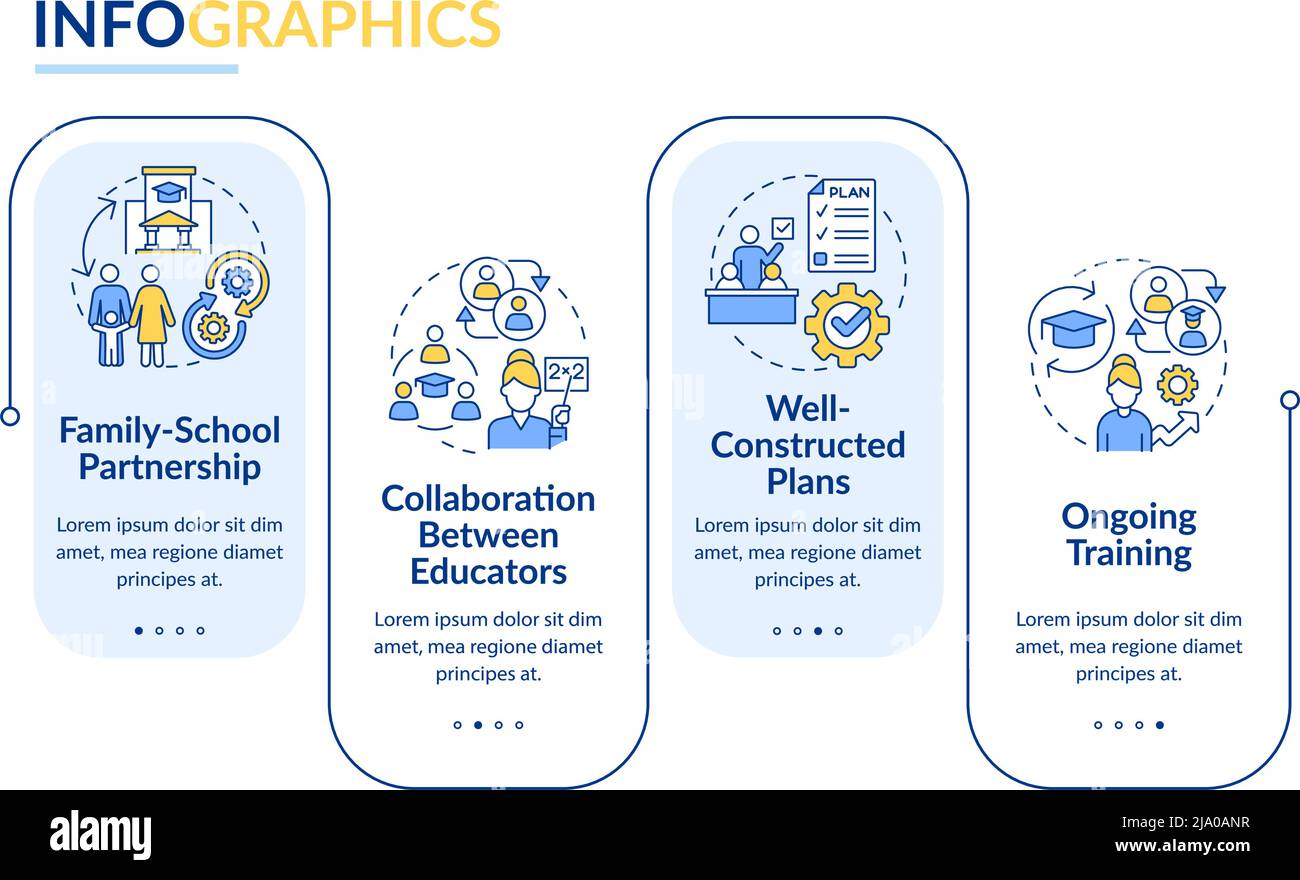 INFOGRAPHICS

Family-School Partnership

Lorem ipsum dolor sit dim amet, mea regione diamet principes at.

2×2

Collaboration Between Educators

Lorem ipsum dolor sit dim amet, mea regione diamet principes at.

PLAN

Well-Constructed Plans

Lorem ipsum dolor sit dim amet, mea regione diamet principes at.

Ongoing Training

Lorem ipsum dolor sit dim amet, mea regione diamet principes at.

alamy

Image ID: 2JA0ANR
www.alamy.com