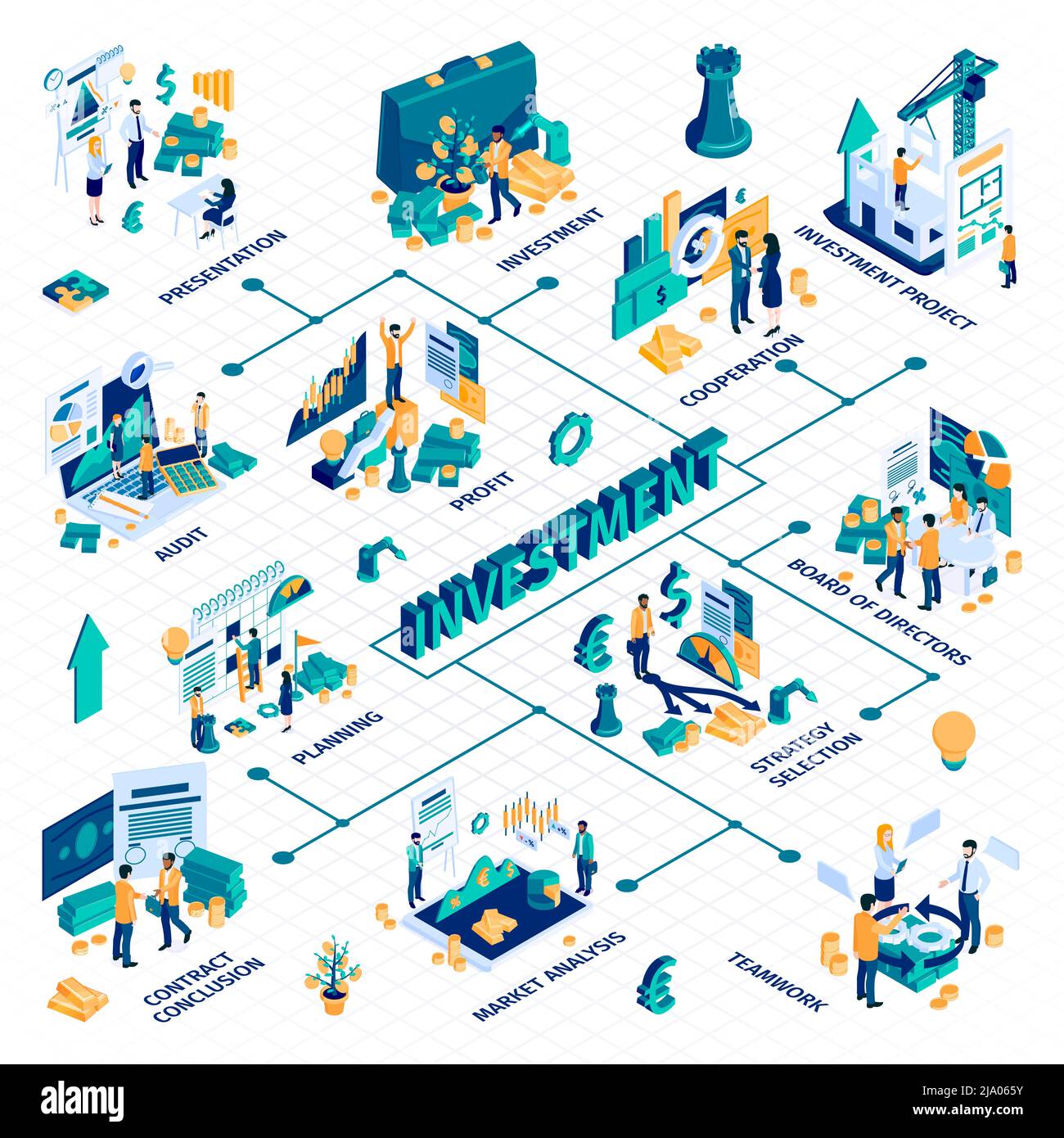 PRESENTATION

INVESTMENT

INVESTMENT PROJECT

COOPERATION

AUDIT

PROFIT

INVESTMENT

BOARD OF DIRECTORS

PLANNING

STRATEGY SELECTION

CONTRACT CONCLUSION

MARKET ANALYSIS

TEAMWORK

alamy

Image ID: 2JA065Y
www.alamy.com