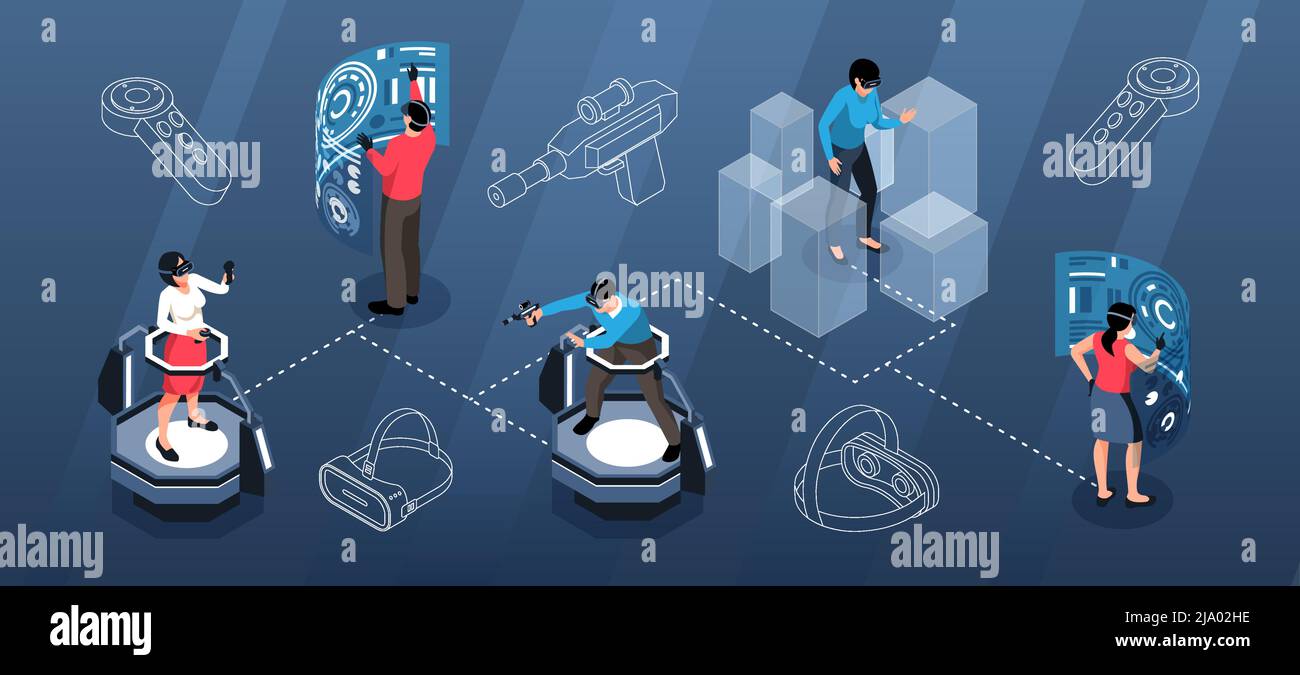 alamy

alamy

alamy

alamy

alamy

alamy

Image ID: 2JA02HE
www.alamy.com