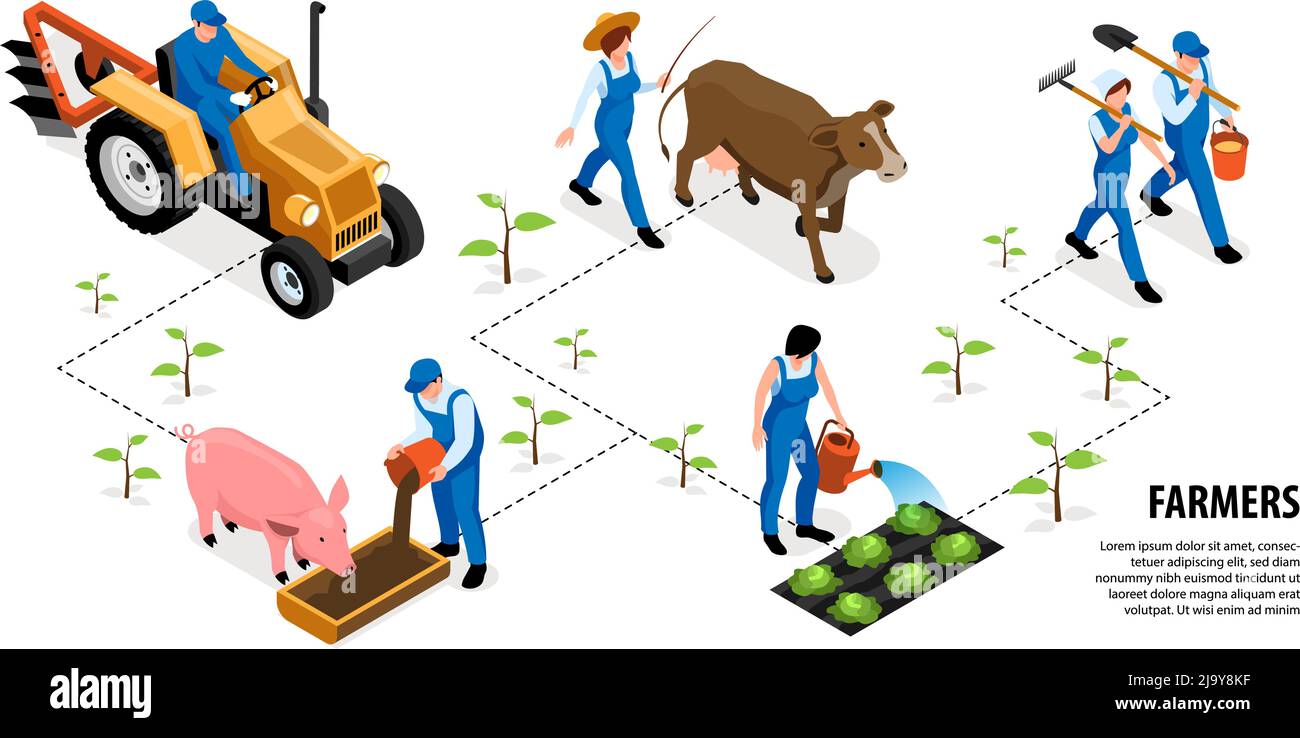 FARMERS

Lorem ipsum dolor sit amet, consectetuer adipiscing elit, sed diam nonummy nibh euismod tincidunt ut laoreet dolore magna aliquam erat volutpat. Ut wisi enim ad minim

alamy

Image ID: 2J9Y8KF
www.alamy.com