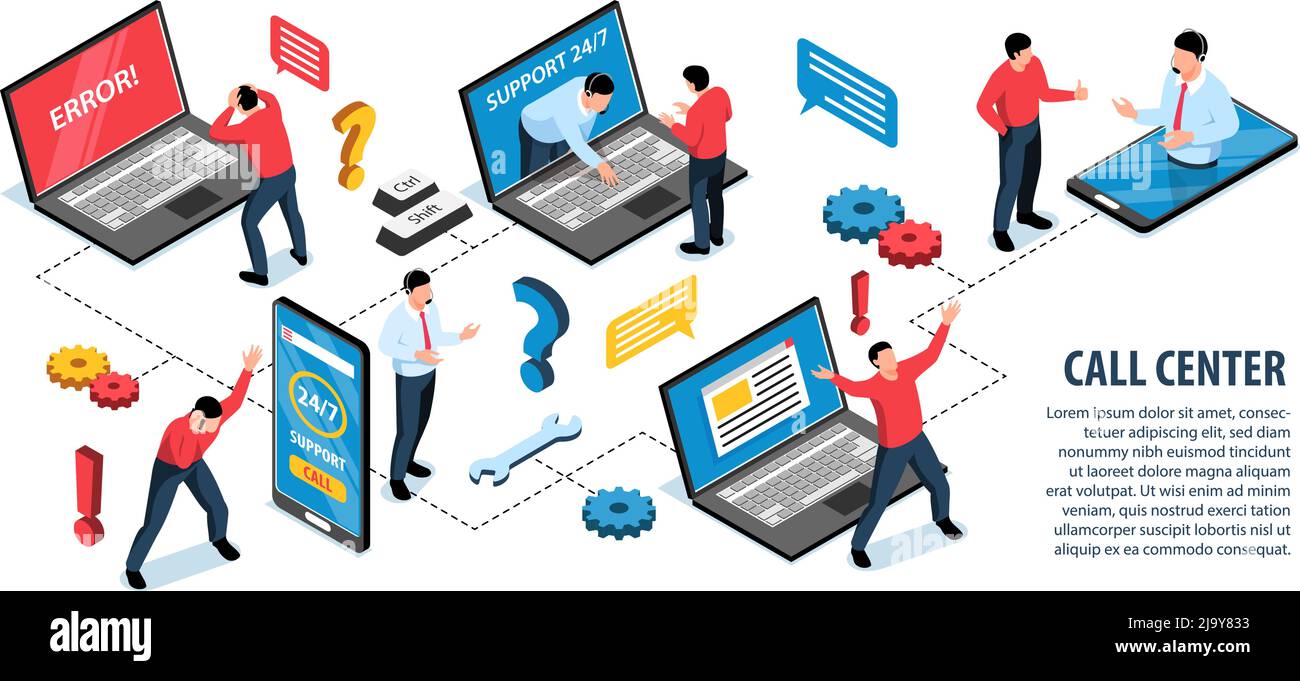 ERROR!

Ctrl

Shift

SUPPORT 24/7

24/7

SUPPORT

CALL

CALL CENTER

Lorem ipsum dolor sit amet, consectetuer adipiscing elit, sed diam nonummy nibh euismod tincidunt ut laoreet dolore magna aliquam erat volutpat. Ut wisi enim ad minim veniam, quis nostrud exerci tation ullamcorper suscipit lobortis nisl ut aliquip ex ea commodo consequat.

alamy

Image ID: 2J9Y833
www.alamy.com