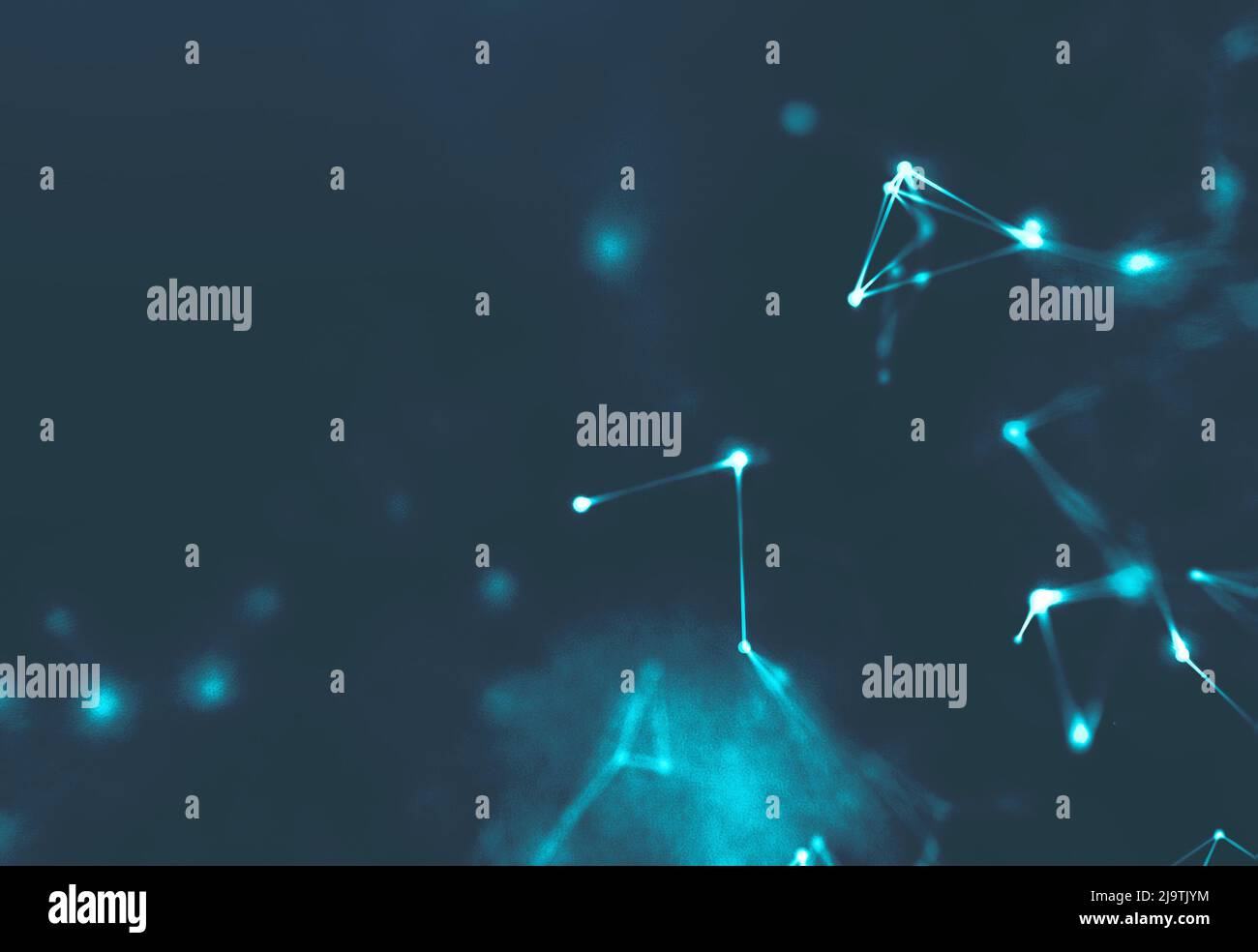 alamy
alamy
alamy
alamy
alamy

alamy
Image ID: 2J9TJYM
www.alamy.com