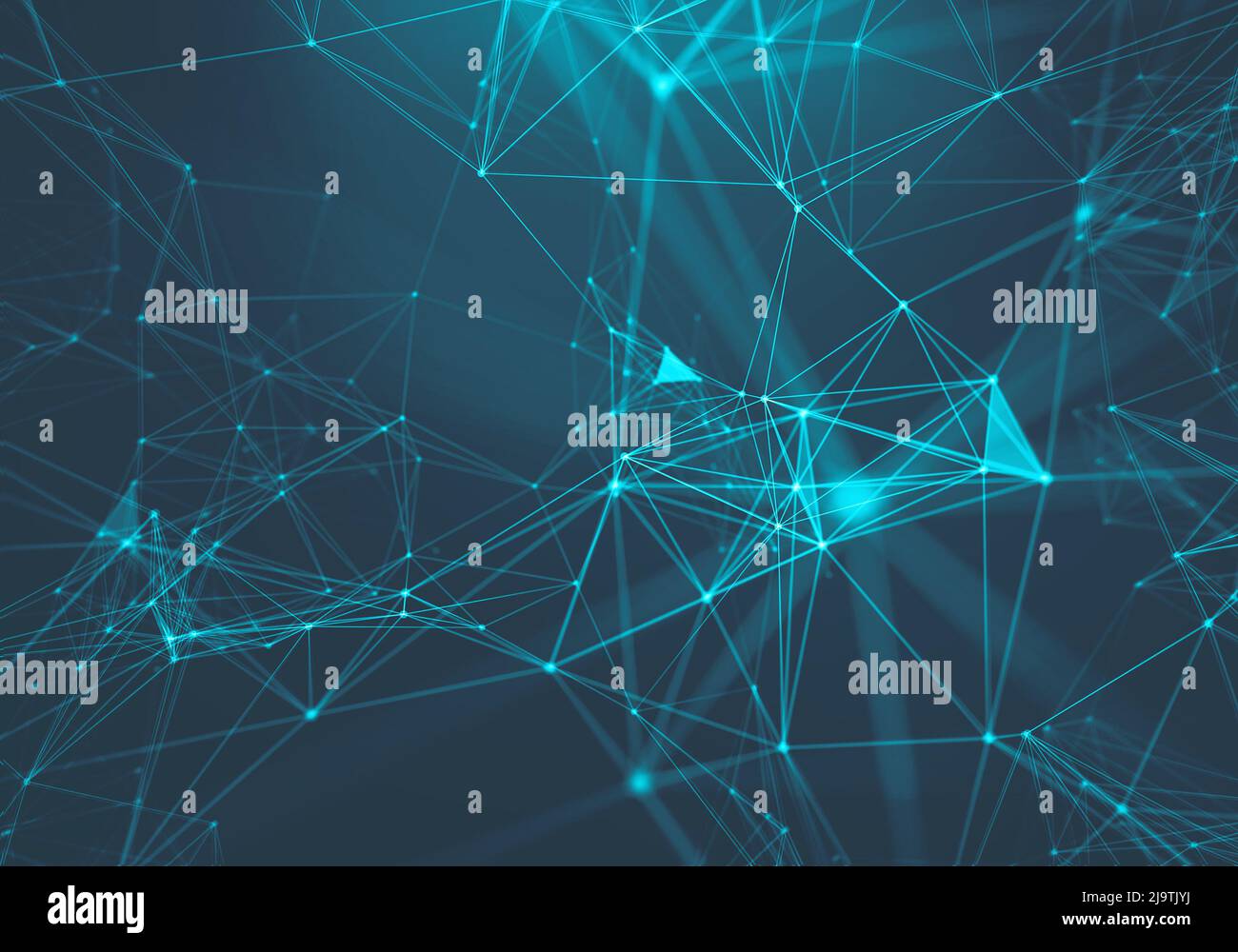 alamy
alamy
alamy
alamy
alamy

alamy

Image ID: 2J9TJYJ
www.alamy.com