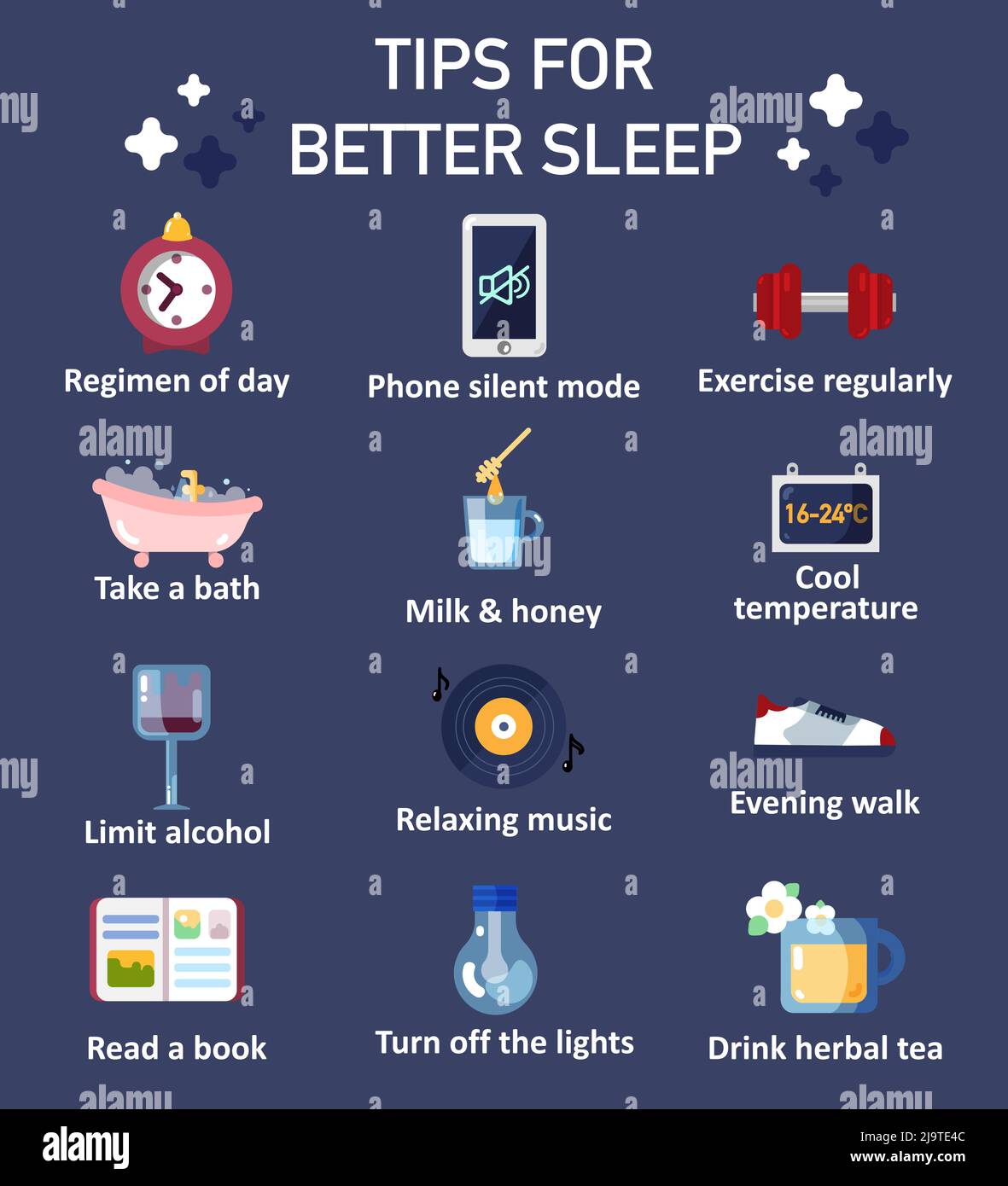 TIPS FOR BETTER SLEEP

Regimen of day

Phone silent mode

Exercise regularly

Take a bath

Milk & honey

16-24°C

Cool temperature

Limit alcohol

Relaxing music

Evening walk

Read a book

Turn off the lights

Drink herbal tea

alamy

Image ID: 2J9TE4C
www.alamy.com