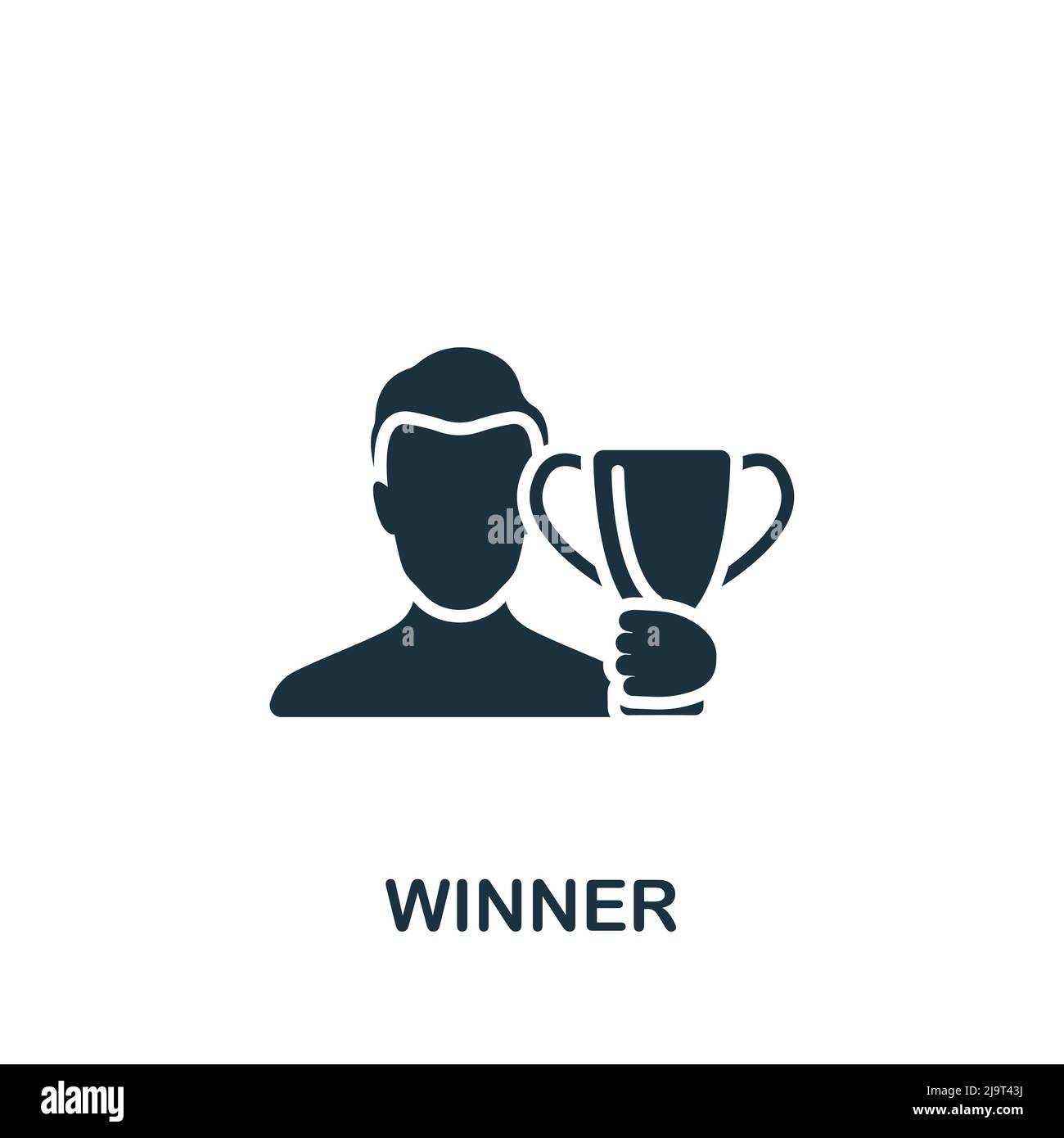 alamy

WINNER

alamy

Image ID: 2J9T43J
www.alamy.com