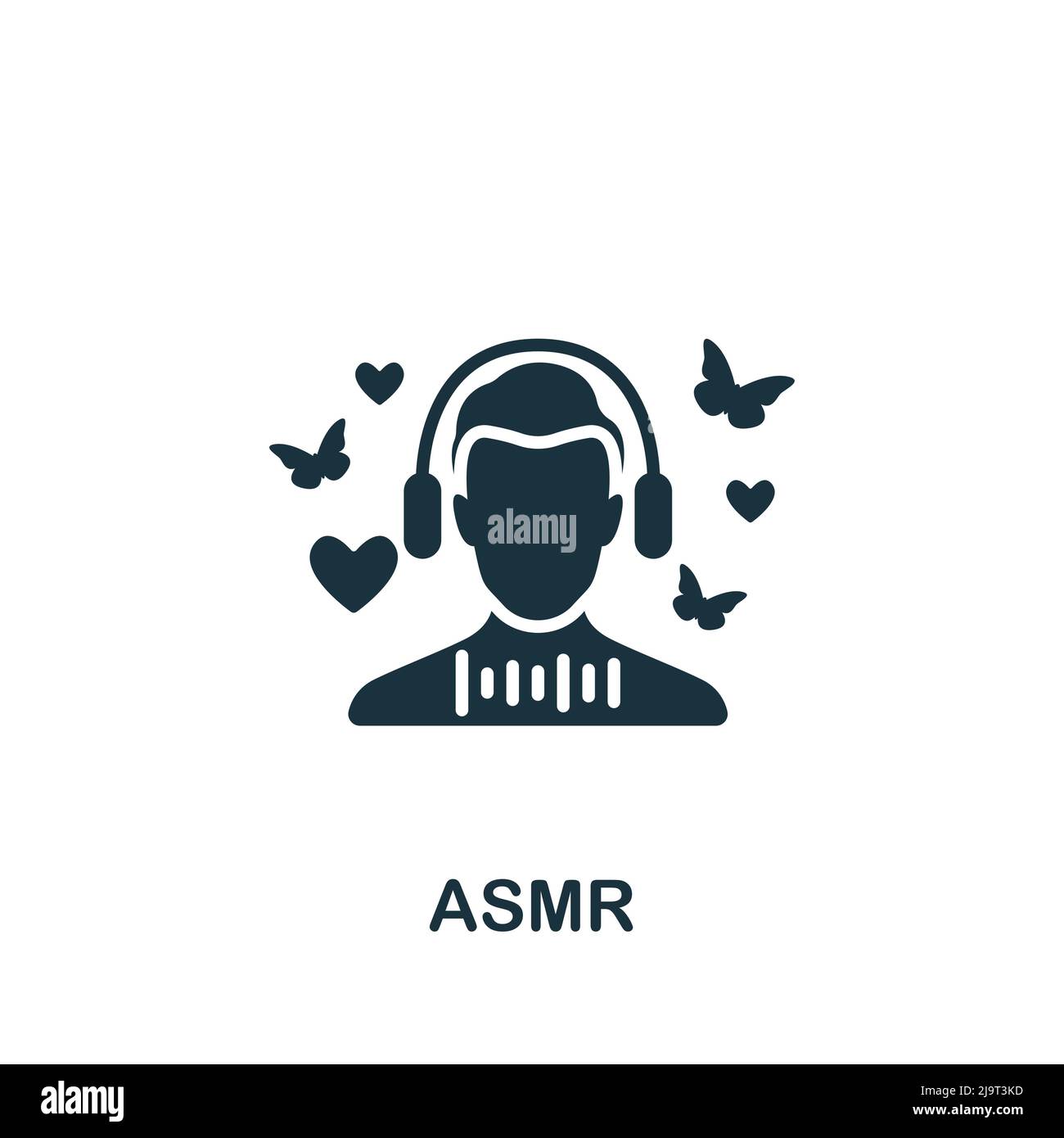 alamy

ASMR

alamy

Image ID: 2J9T3KD
www.alamy.com