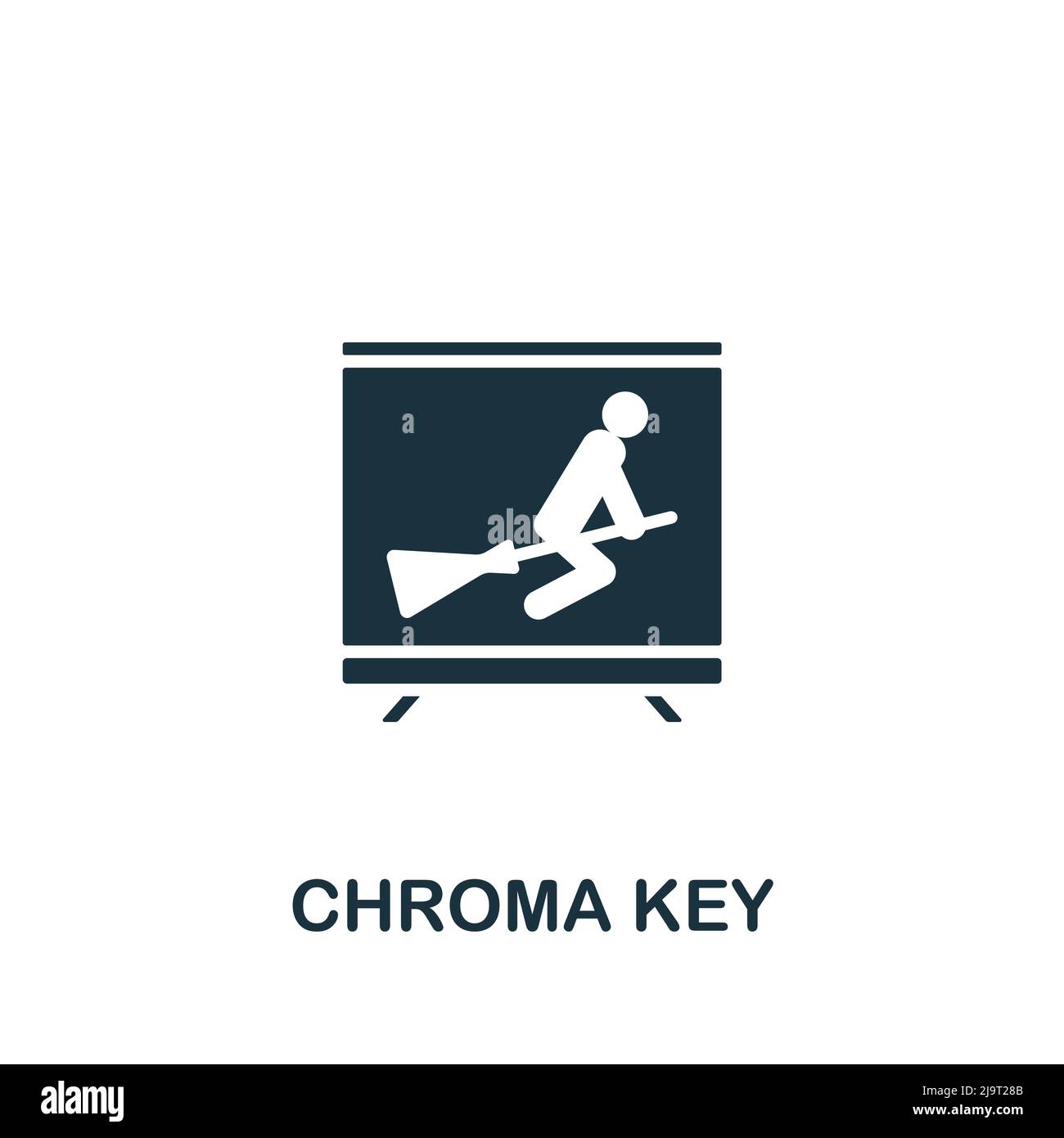 a a
alamy
a a

CHROMA KEY

alamy

Image ID: 2J9T28B
www.alamy.com