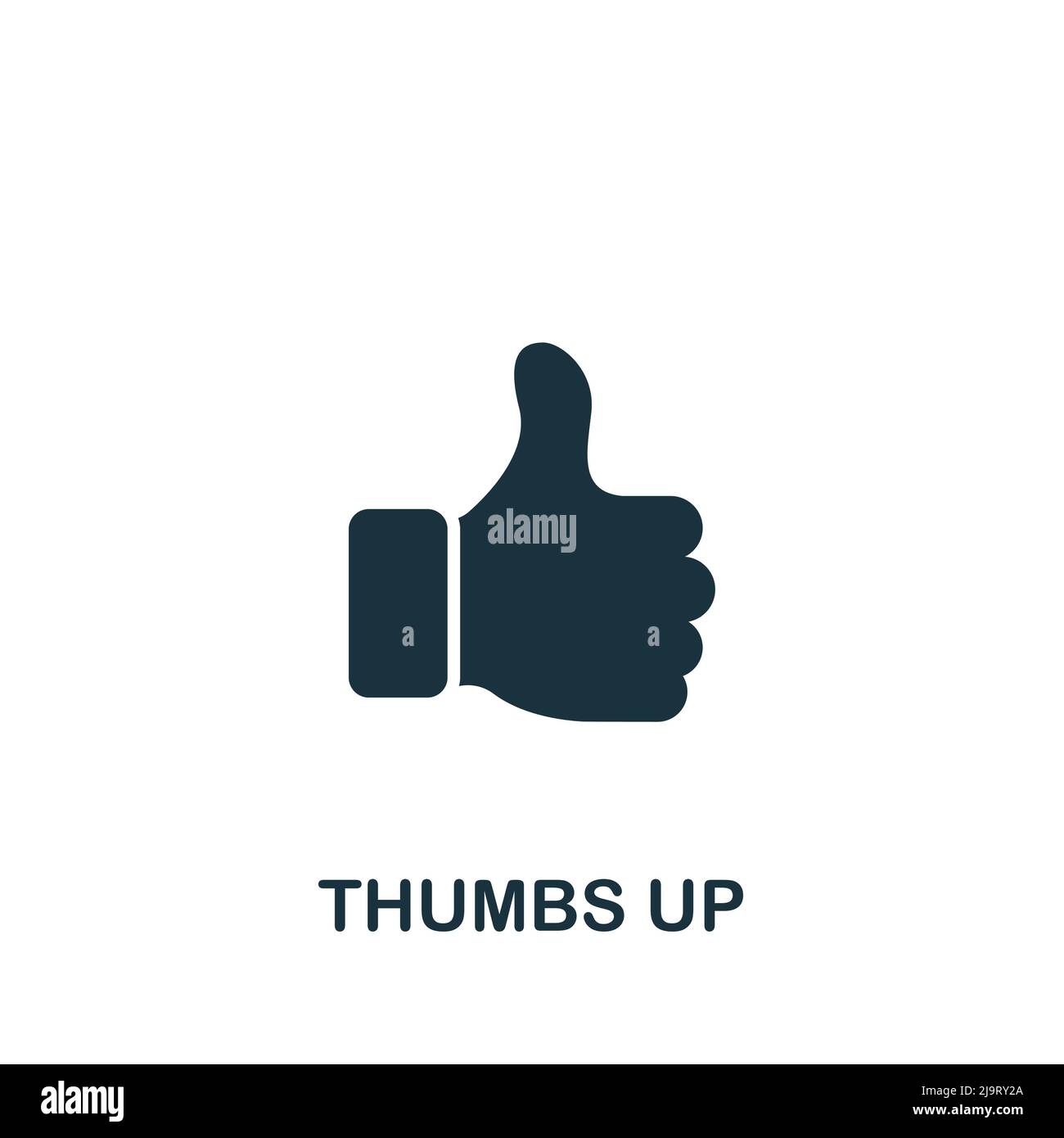 alamy

a

a

THUMBS UP

alamy

Image ID: 2J9RY2A
www.alamy.com