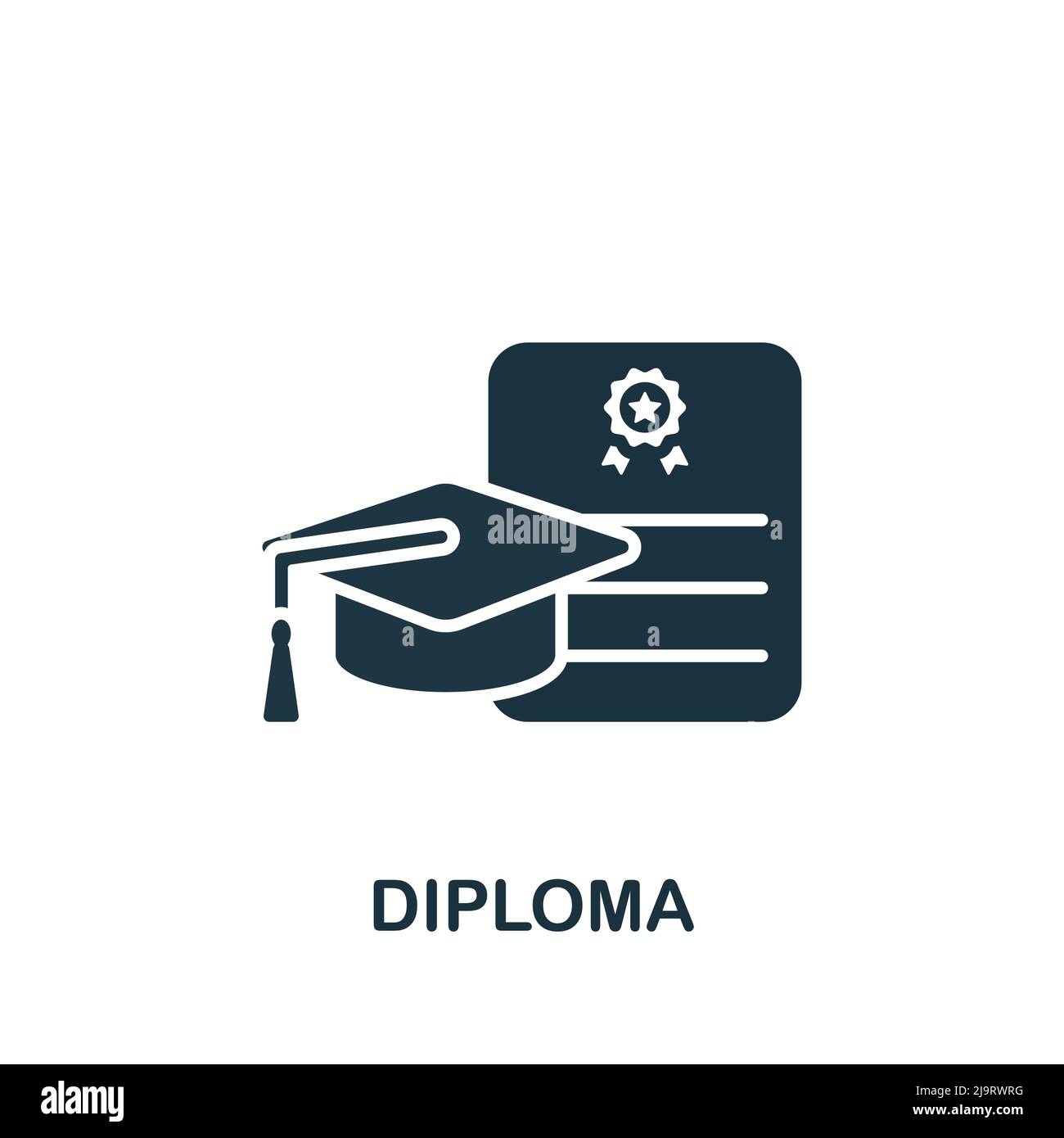 alamy

a

a

a

DIPLOMA

alamy

Image ID: 2J9RWRG
www.alamy.com