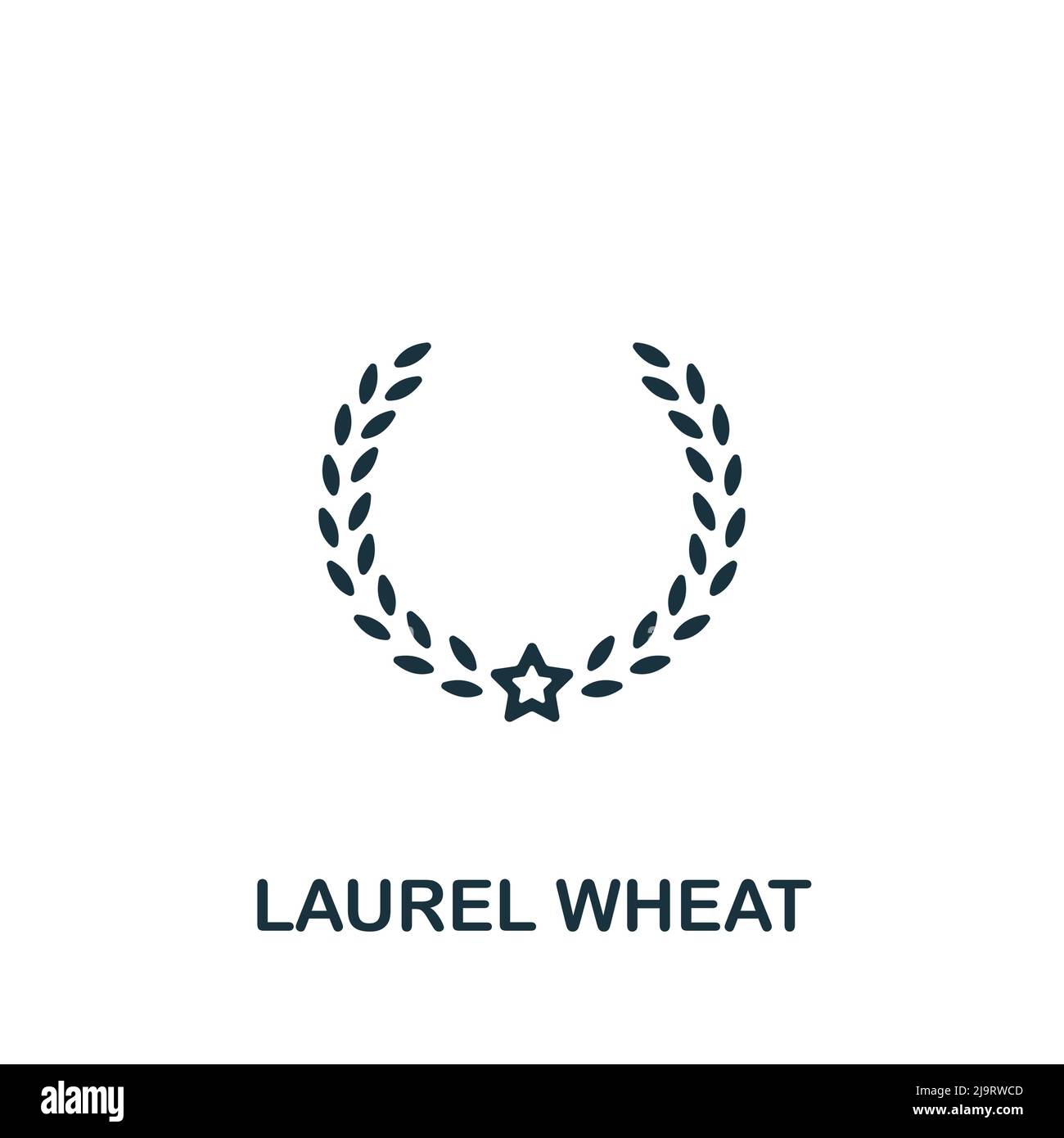 LAUREL WHEAT

alamy

Image ID: 2J9RWCD
www.alamy.com