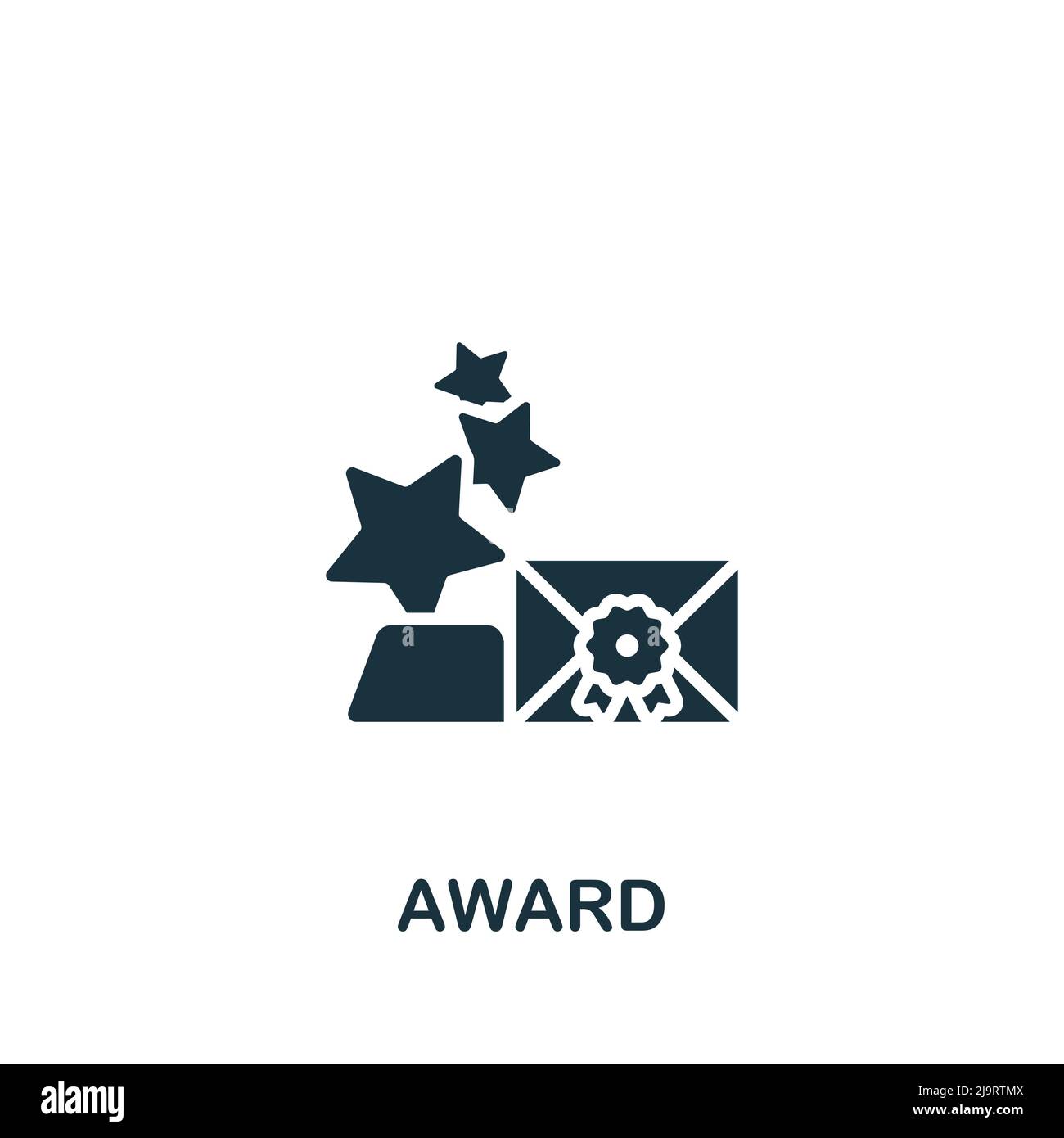 AWARD

alamy

Image ID: 2J9RTMX
www.alamy.com