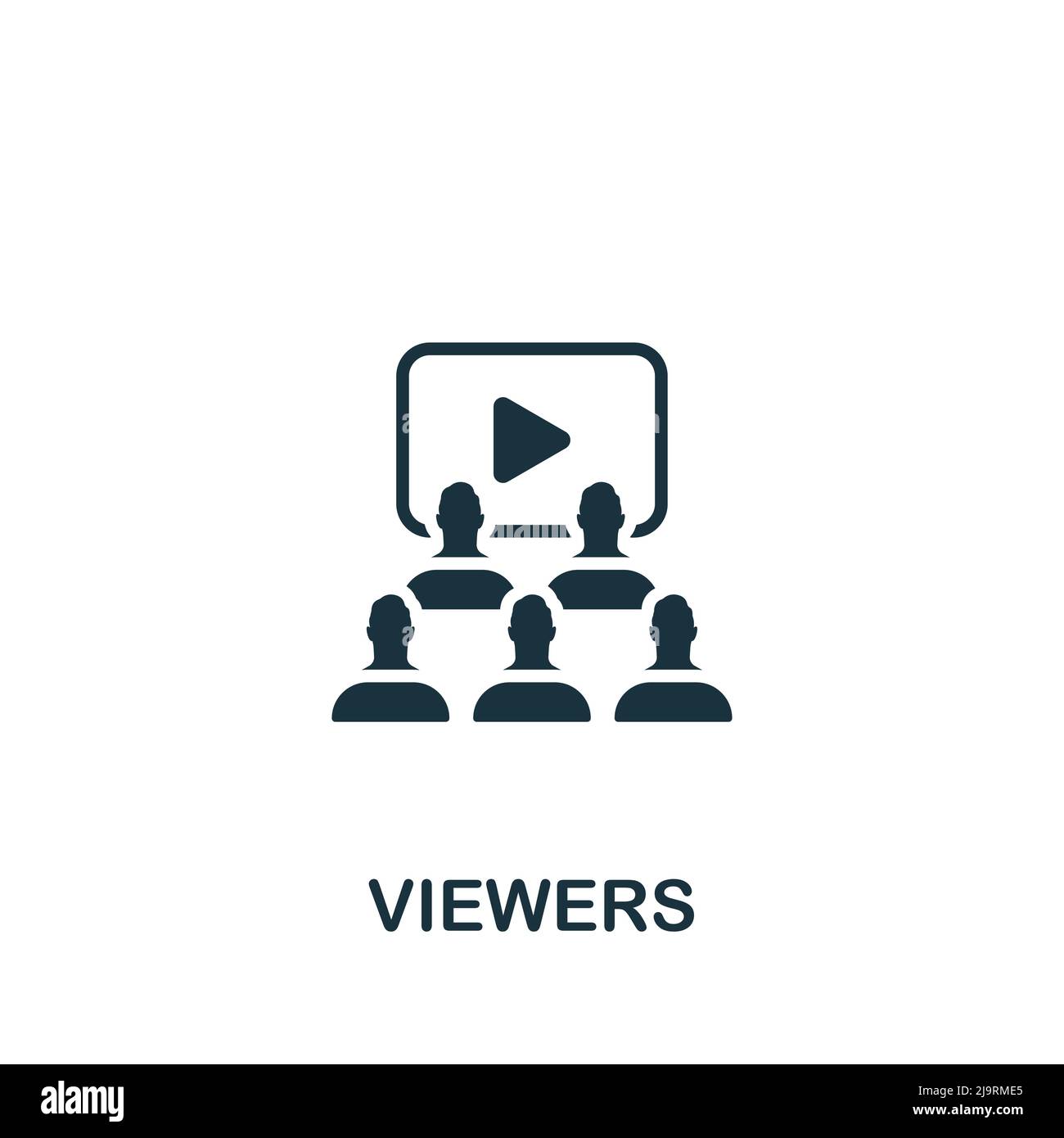 VIEWERS

alamy

Image ID: 2J9RME5
www.alamy.com