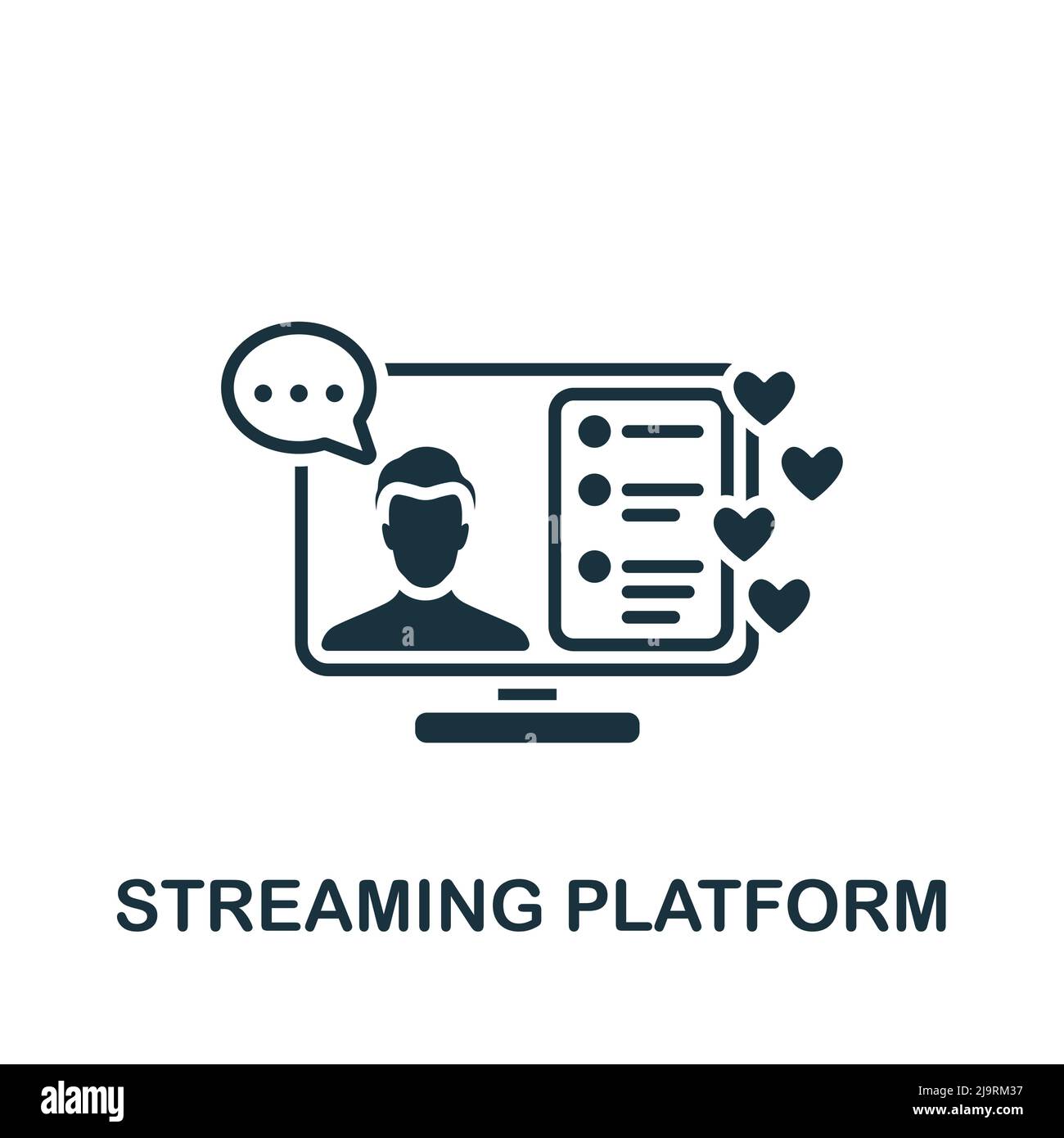 STREAMING PLATFORM

alamy

Image ID: 2J9RM37
www.alamy.com