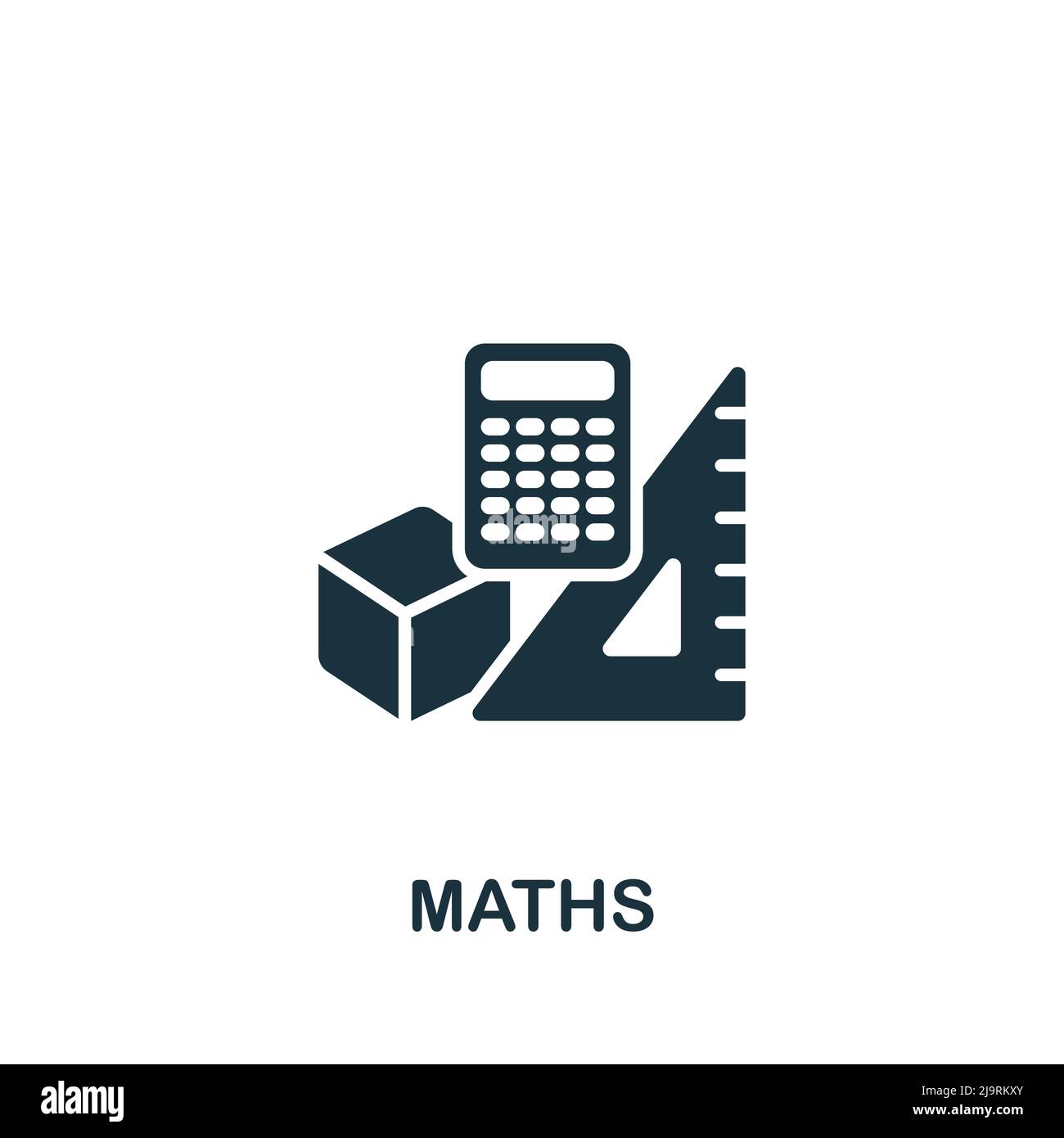 alamy

MATHS

alamy

Image ID: 2J9RKXY
www.alamy.com