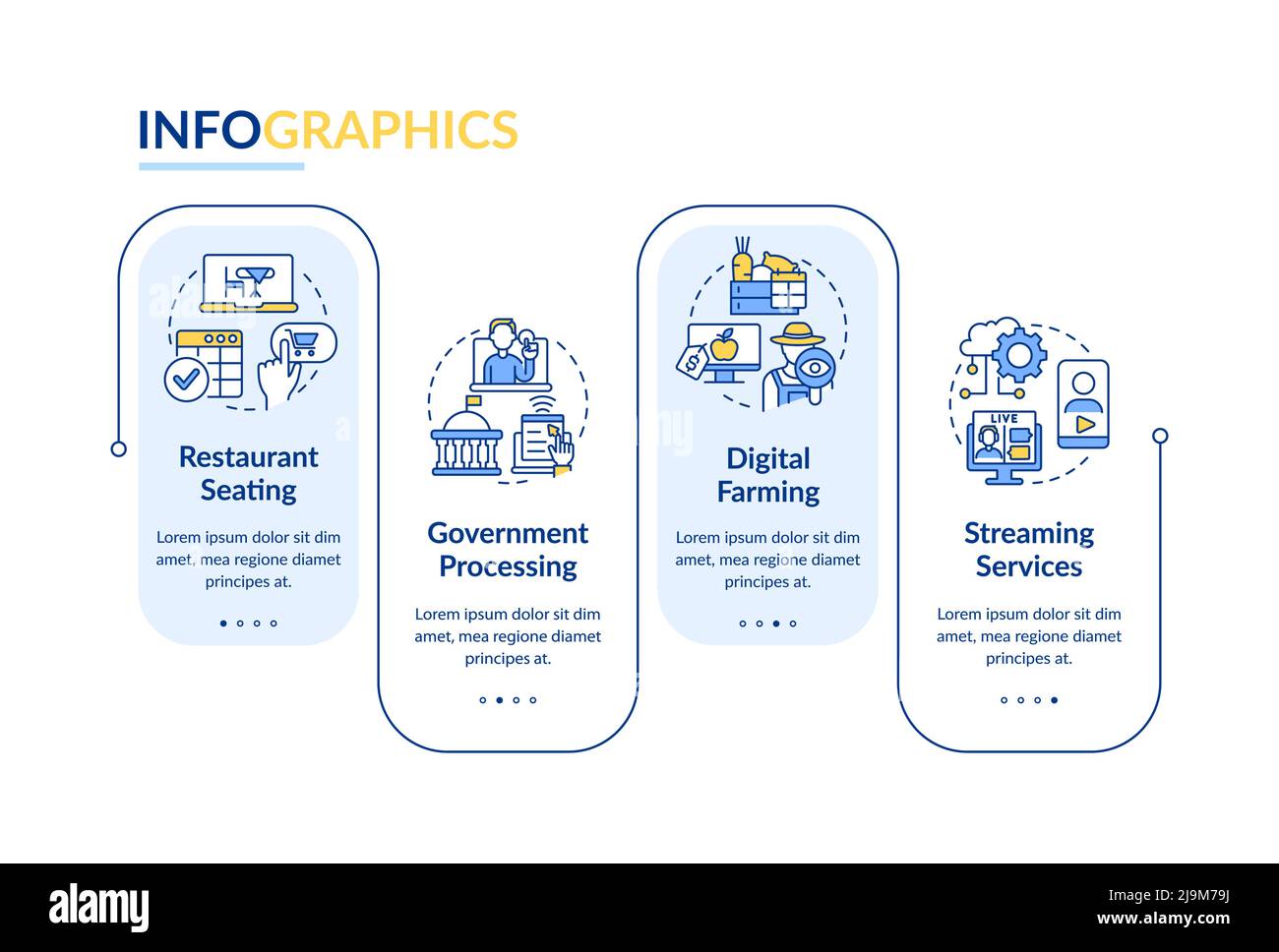 INFOGRAPHICS

Restaurant Seating

Lorem ipsum dolor sit dim amet, mea regione diamet principes at.

Government Processing

Lorem ipsum dolor sit dim amet, mea regione diamet principes at.

Digital Farming

Lorem ipsum dolor sit dim amet, mea regione diamet principes at.

LIVE

Streaming Services

Lorem ipsum dolor sit dim amet, mea regione diamet principes at.

alamy

Image ID: 2J9M79J
www.alamy.com