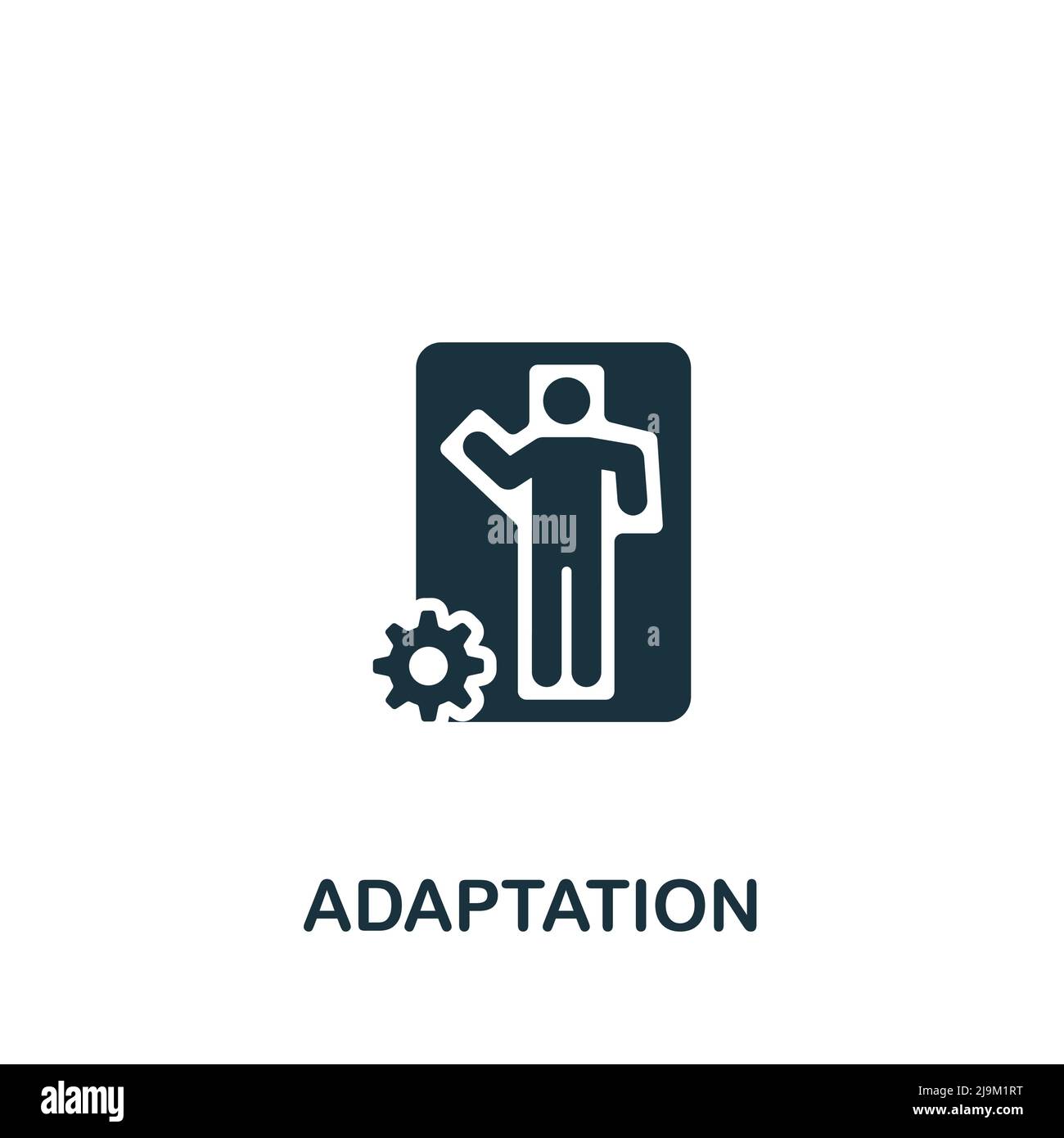 a
alamy
a

ADAPTATION

alamy
Image ID: 2J9M1RT
www.alamy.com