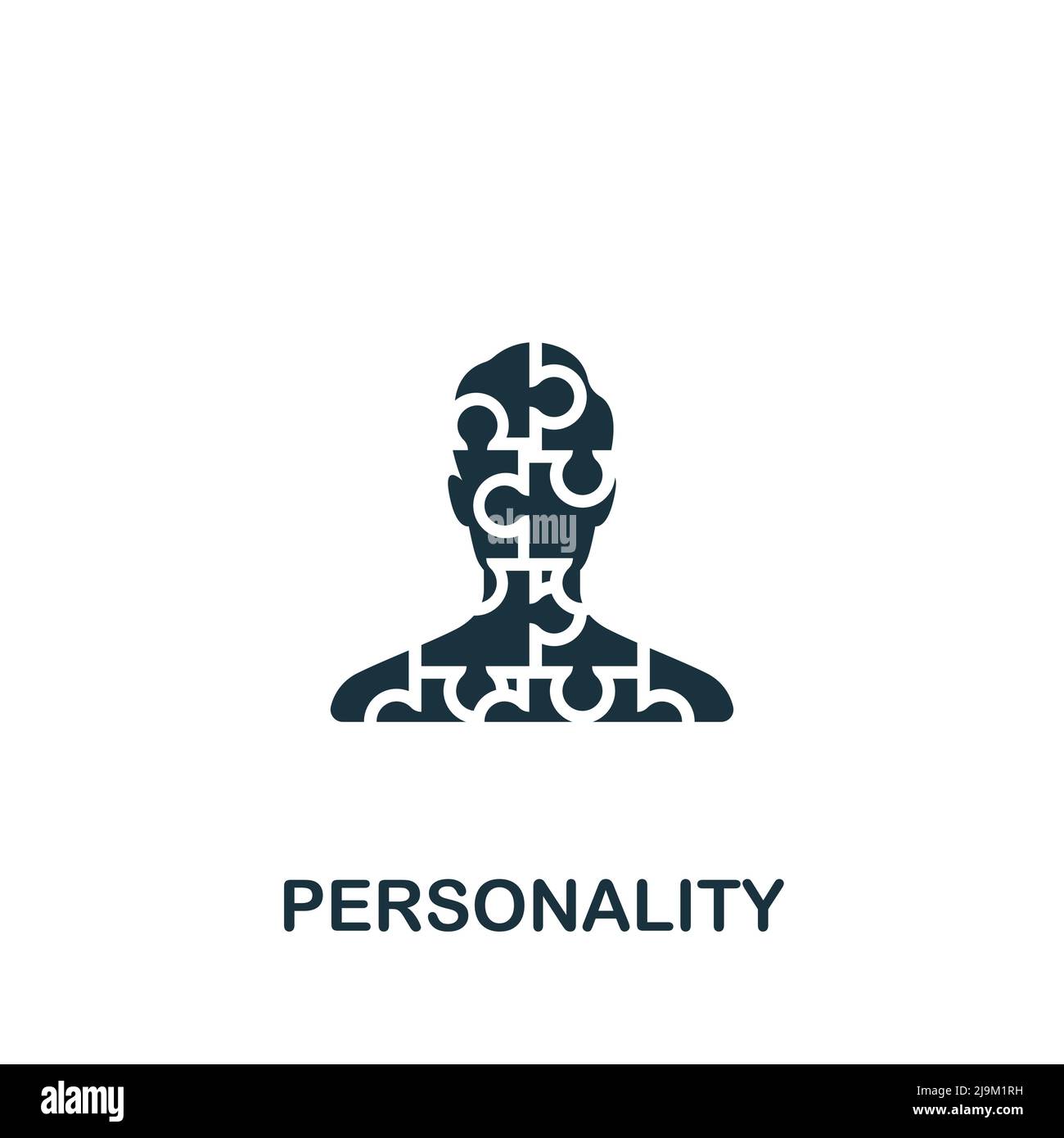 alamy

PERSONALITY

alamy

Image ID: 2J9M1RH
www.alamy.com