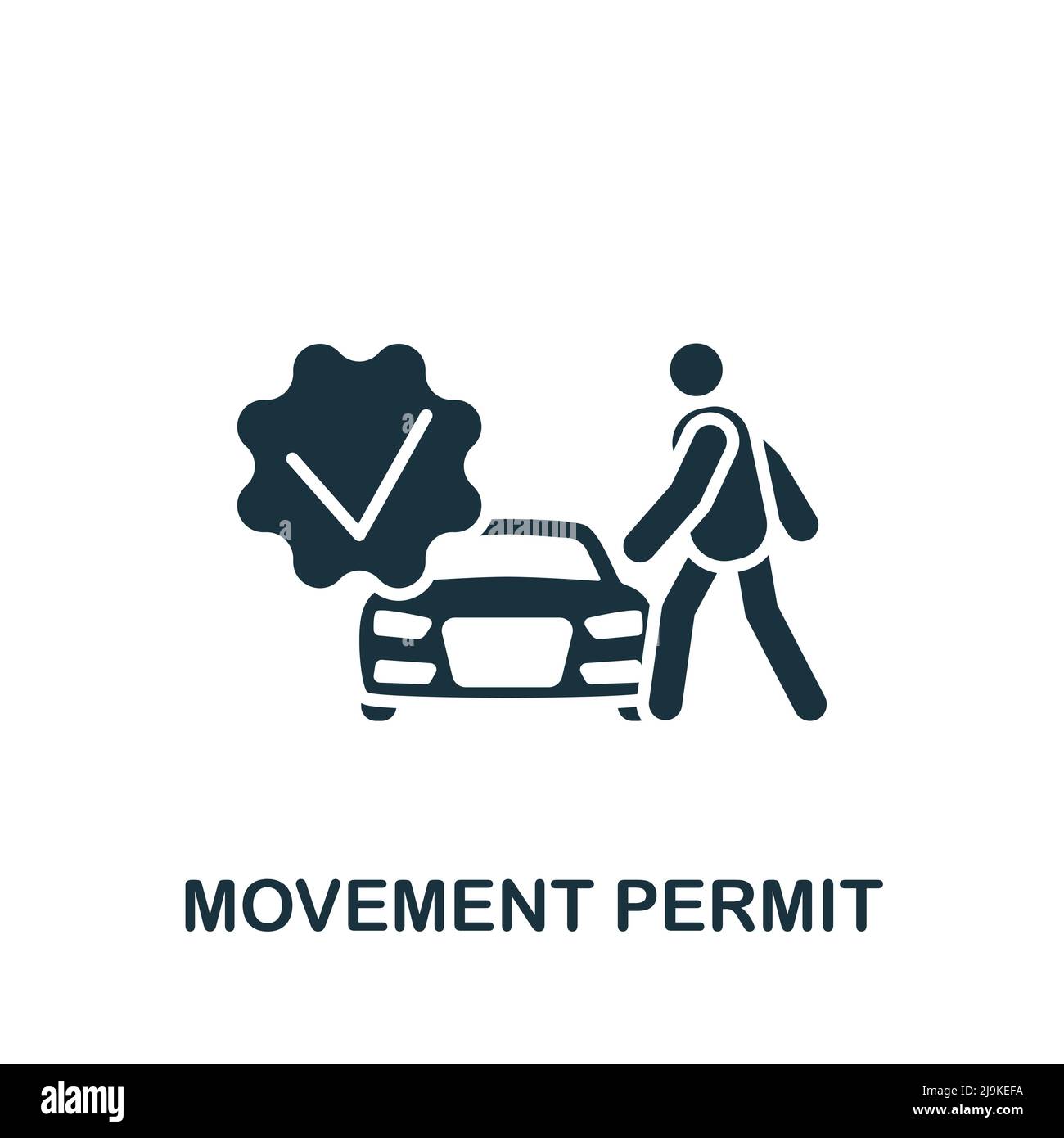 MOVEMENT PERMIT

alamy

Image ID: 2J9KEFA
www.alamy.com