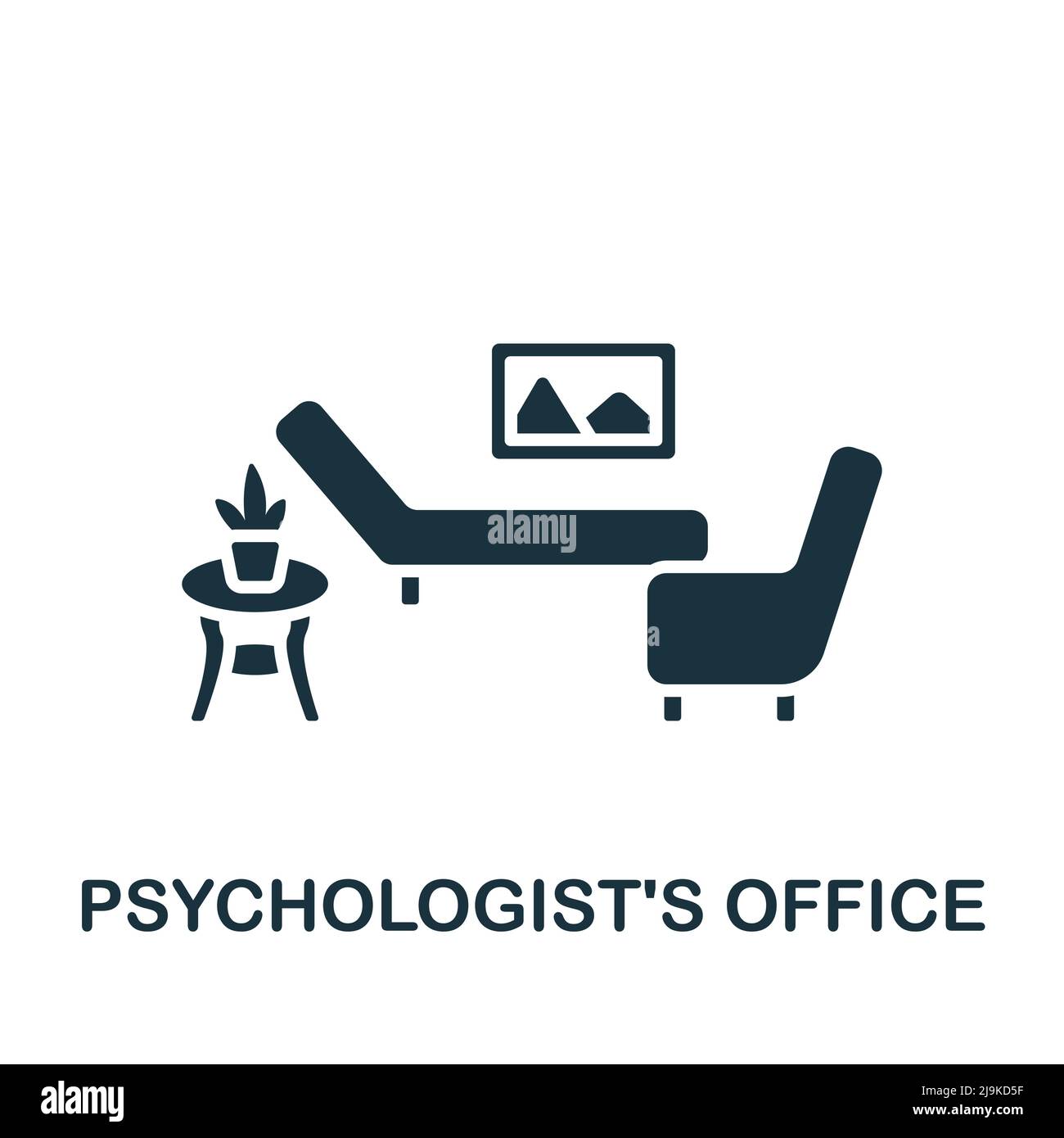 alamy

PSYCHOLOGIST'S OFFICE

alamy

Image ID: 2J9KD5F
www.alamy.com