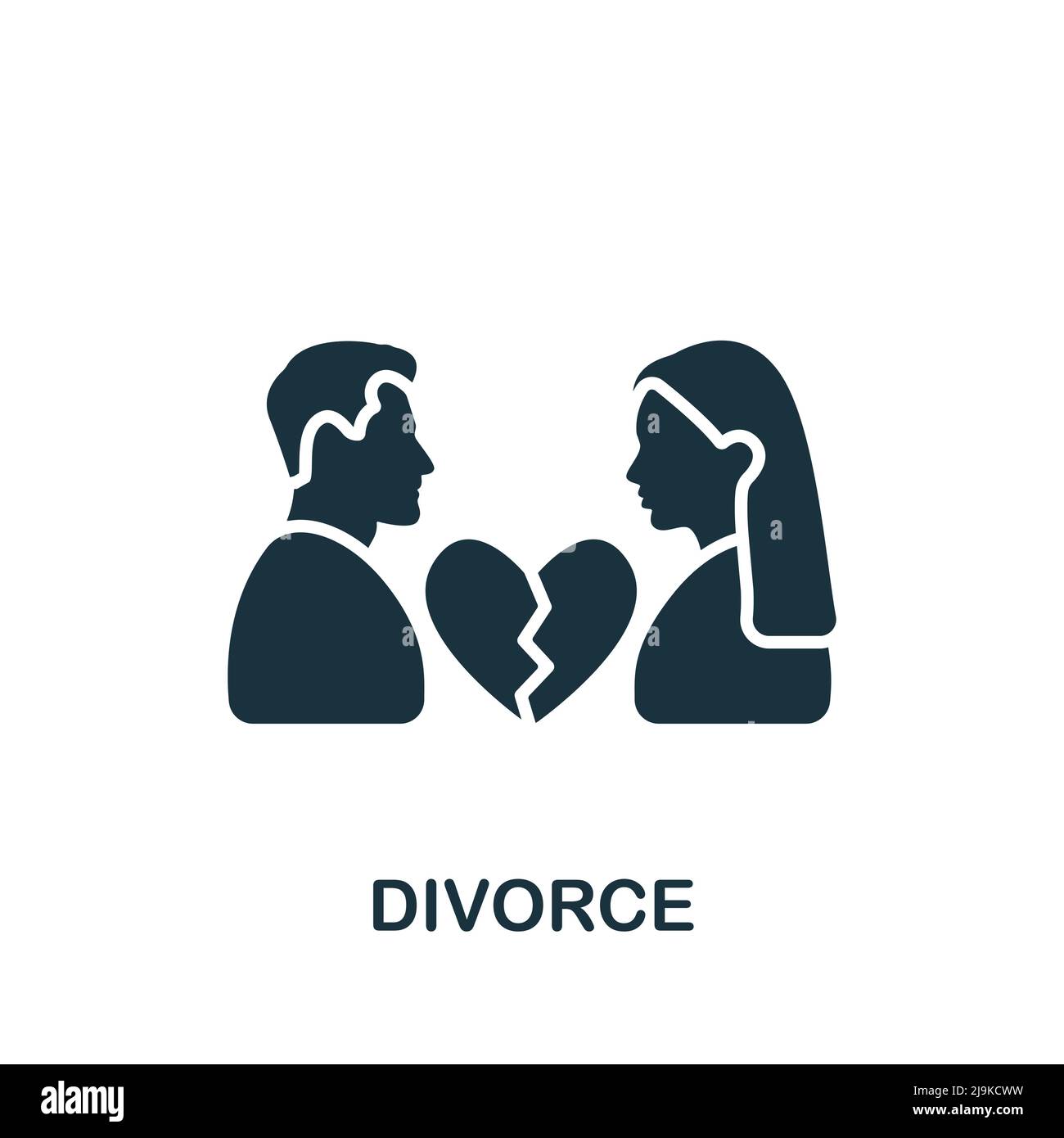 DIVORCE

alamy

Image ID: 2J9KCWW
www.alamy.com