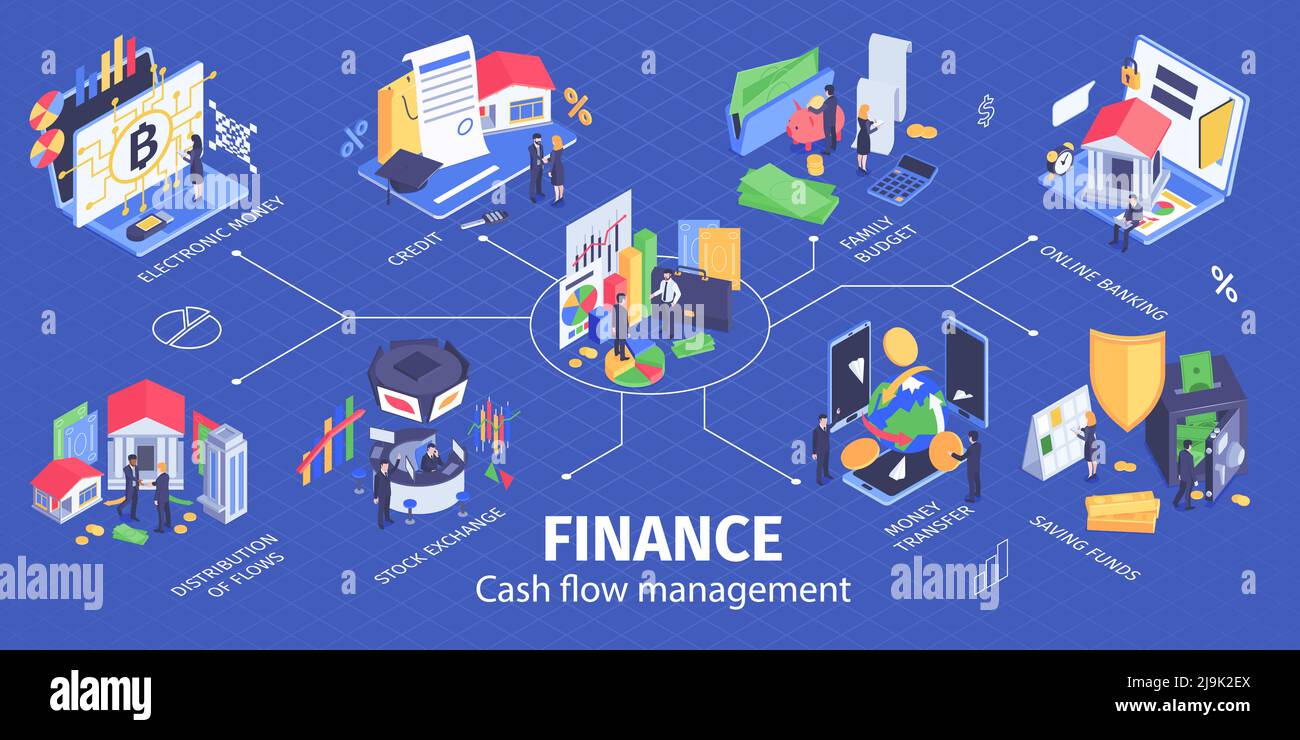 ELECTRONIC MONEY

CREDIT

FAMILY BUDGET

ONLINE BANKING

DISTRIBUTION OF FLOWS

STOCK EXCHANGE

MONEY TRANSFER

SAVING FUNDS

FINANCE

Cash flow management

alamy

alamy

alamy

Image ID: 2J9K2EX
www.alamy.com