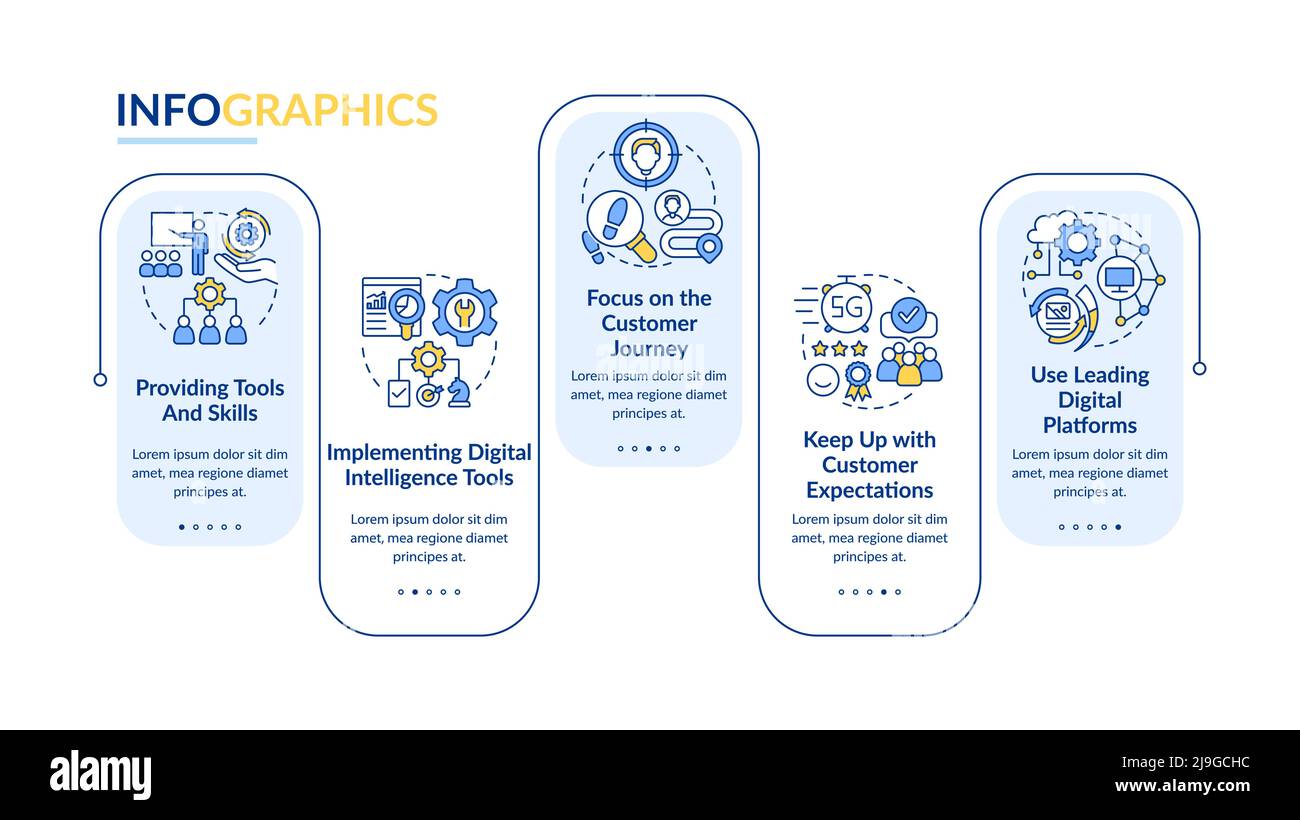 INFOGRAPHICS

Providing Tools And Skills

Lorem ipsum dolor sit dim amet, mea regione diamet principes at.

Implementing Digital Intelligence Tools

Lorem ipsum dolor sit dim amet, mea regione diamet principes at.

Focus on the Customer Journey

Lorem ipsum dolor sit dim amet, mea regione diamet principes at.

5G

Keep Up with Customer Expectations

Lorem ipsum dolor sit dim amet, mea regione diamet principes at.

Use Leading Digital Platforms

Lorem ipsum dolor sit dim amet, mea regione diamet principes at.

alamy

Image ID: 2J9GCHC
www.alamy.com