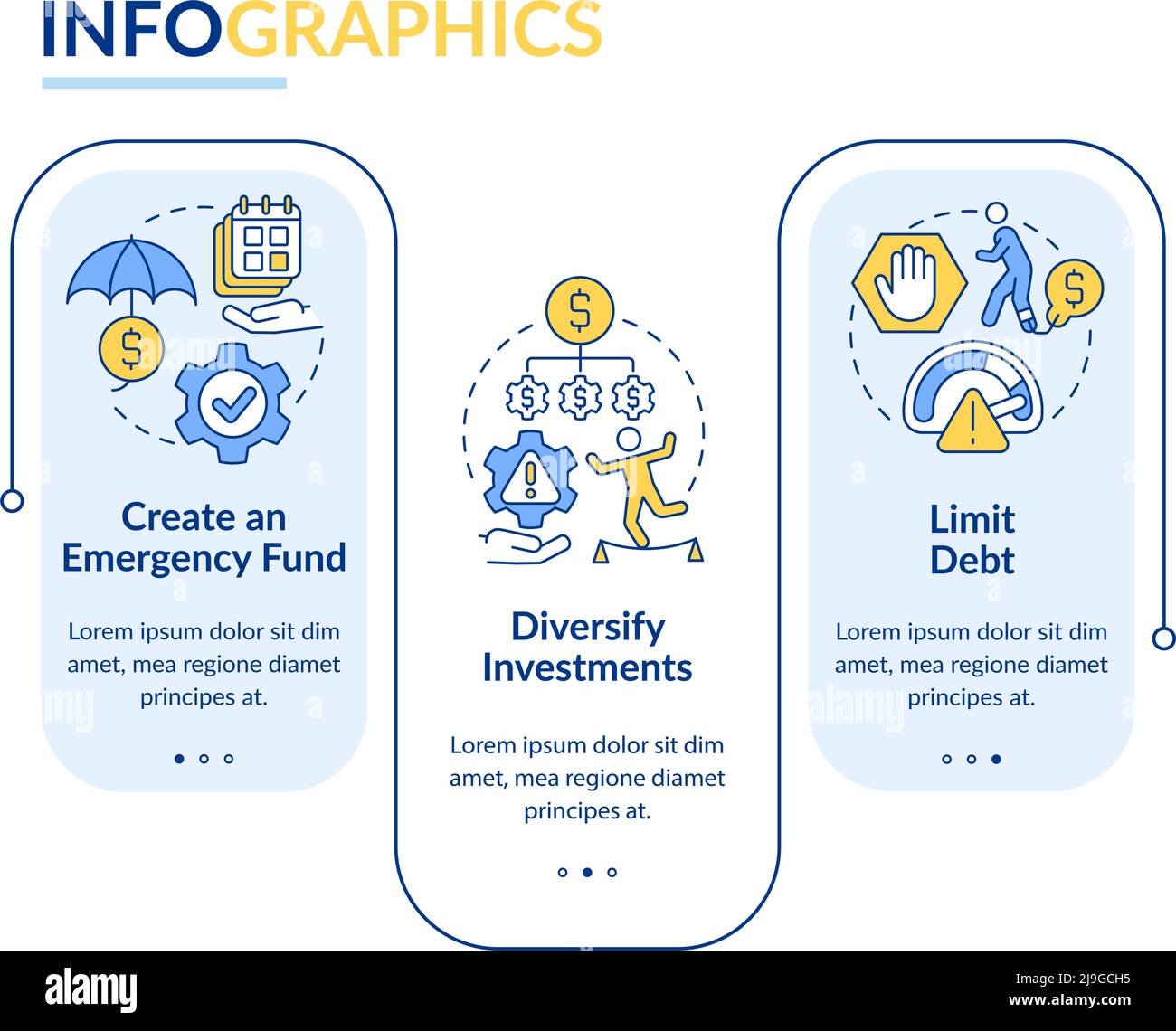 INFOGRAPHICS

Create an Emergency Fund

Lorem ipsum dolor sit dim amet, mea regione diamet principes at.

Diversify Investments

Lorem ipsum dolor sit dim amet, mea regione diamet principes at.

Limit Debt

Lorem ipsum dolor sit dim amet, mea regione diamet principes at.

alamy

Image ID: 2J9GCH5
www.alamy.com