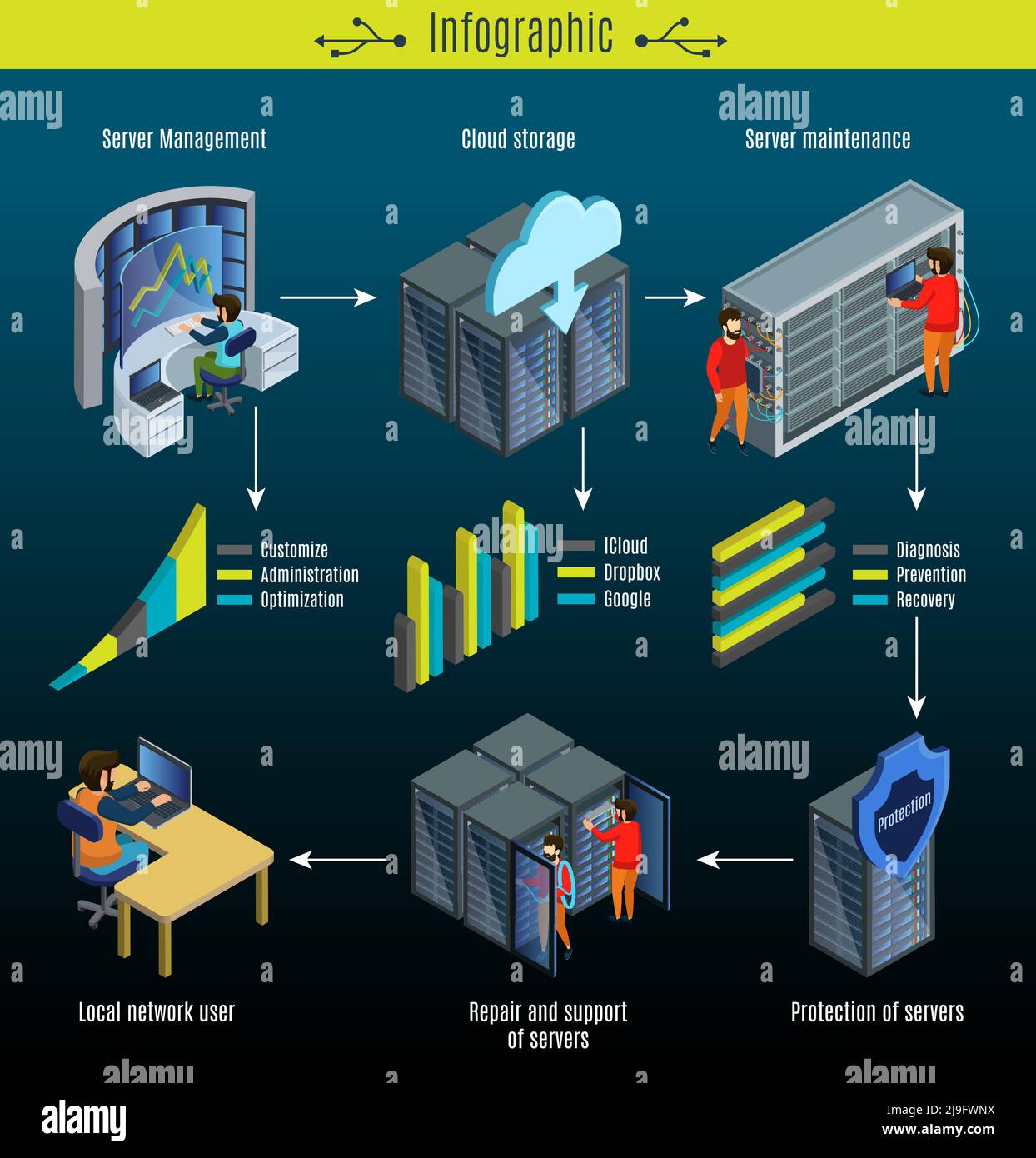 Infographic

Server Management

Cloud storage

Server maintenance

Customize
Administration
Optimization

ICloud
Dropbox
Google

Diagnosis
Prevention
Recovery

Protection

Local network user

Repair and support of servers

Protection of servers

alamy

Image ID: 2J9FWNX
www.alamy.com