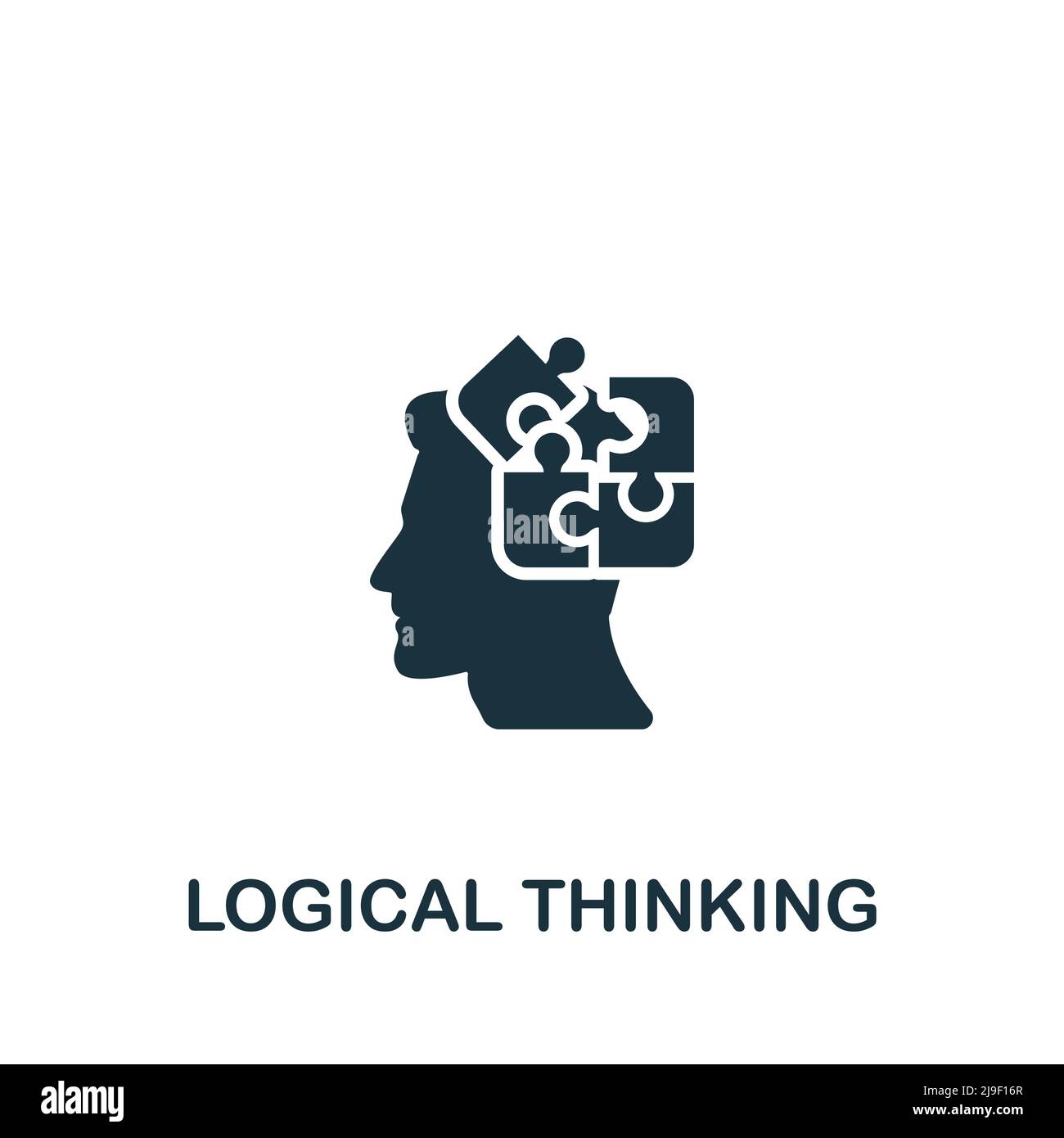 alamy

LOGICAL THINKING

alamy

Image ID: 2J9F16R
www.alamy.com