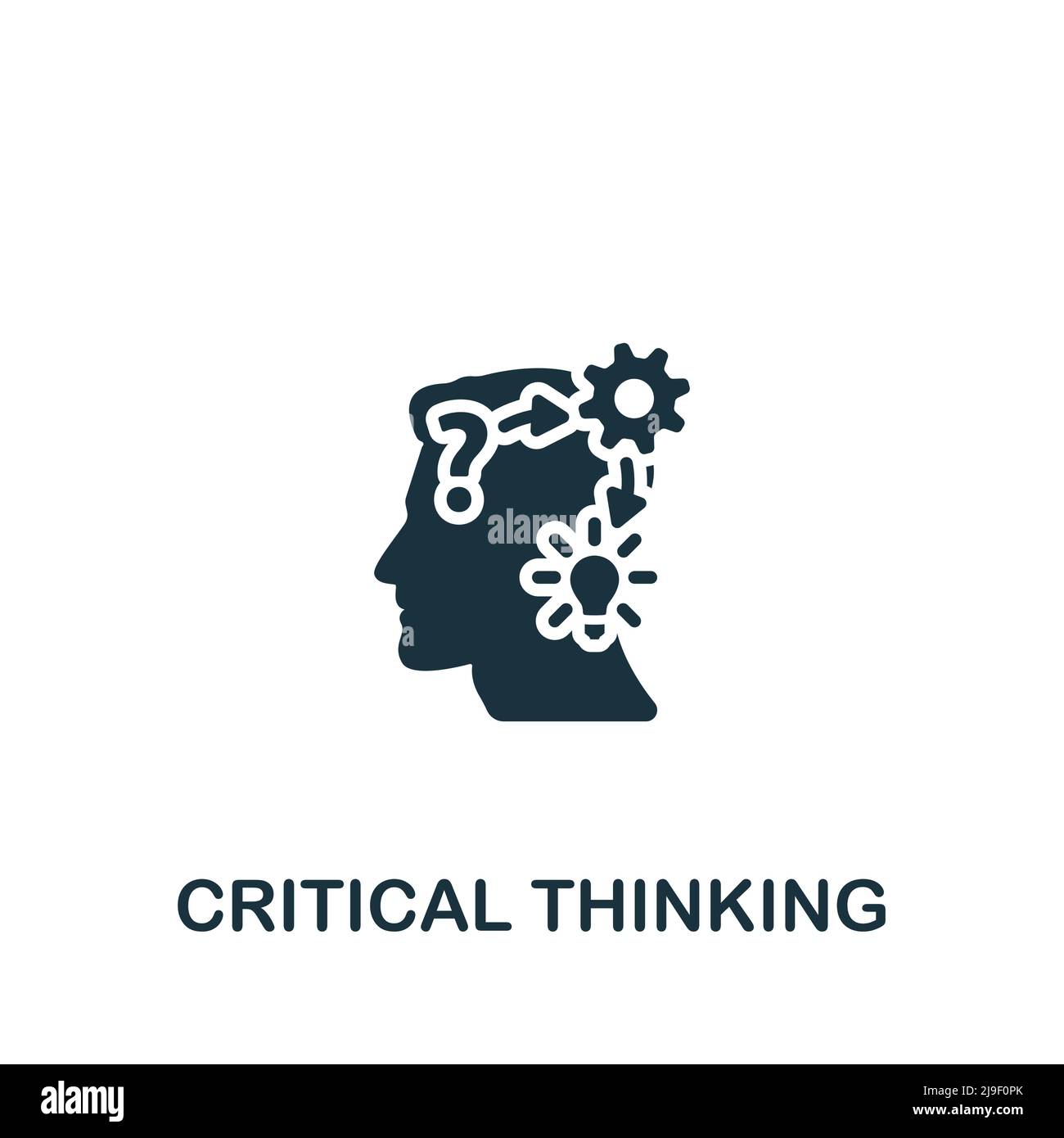 ?

alamy

CRITICAL THINKING

alamy

Image ID: 2J9F0PK
www.alamy.com