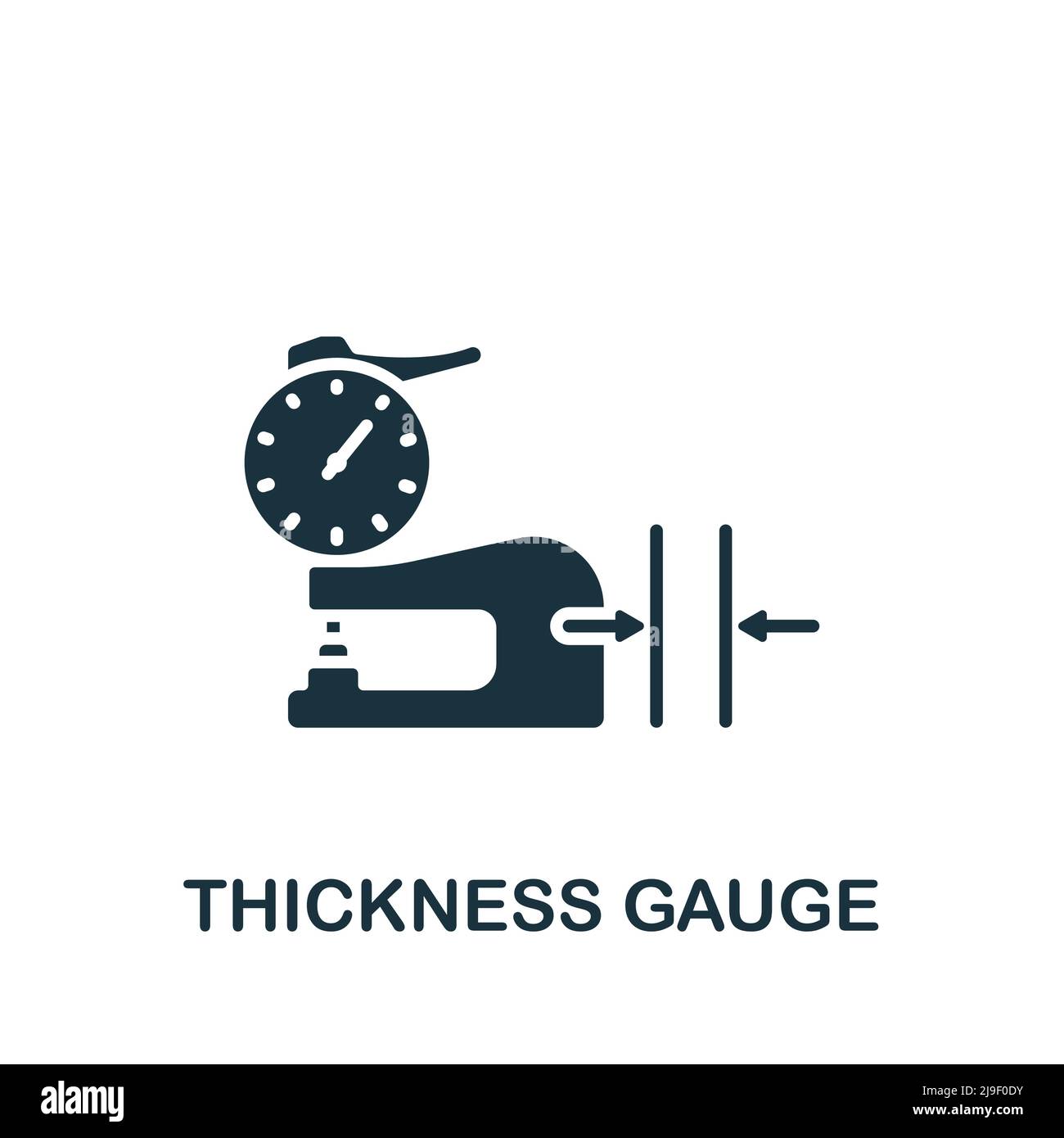 THICKNESS GAUGE

alamy

Image ID: 2J9F0DY
www.alamy.com