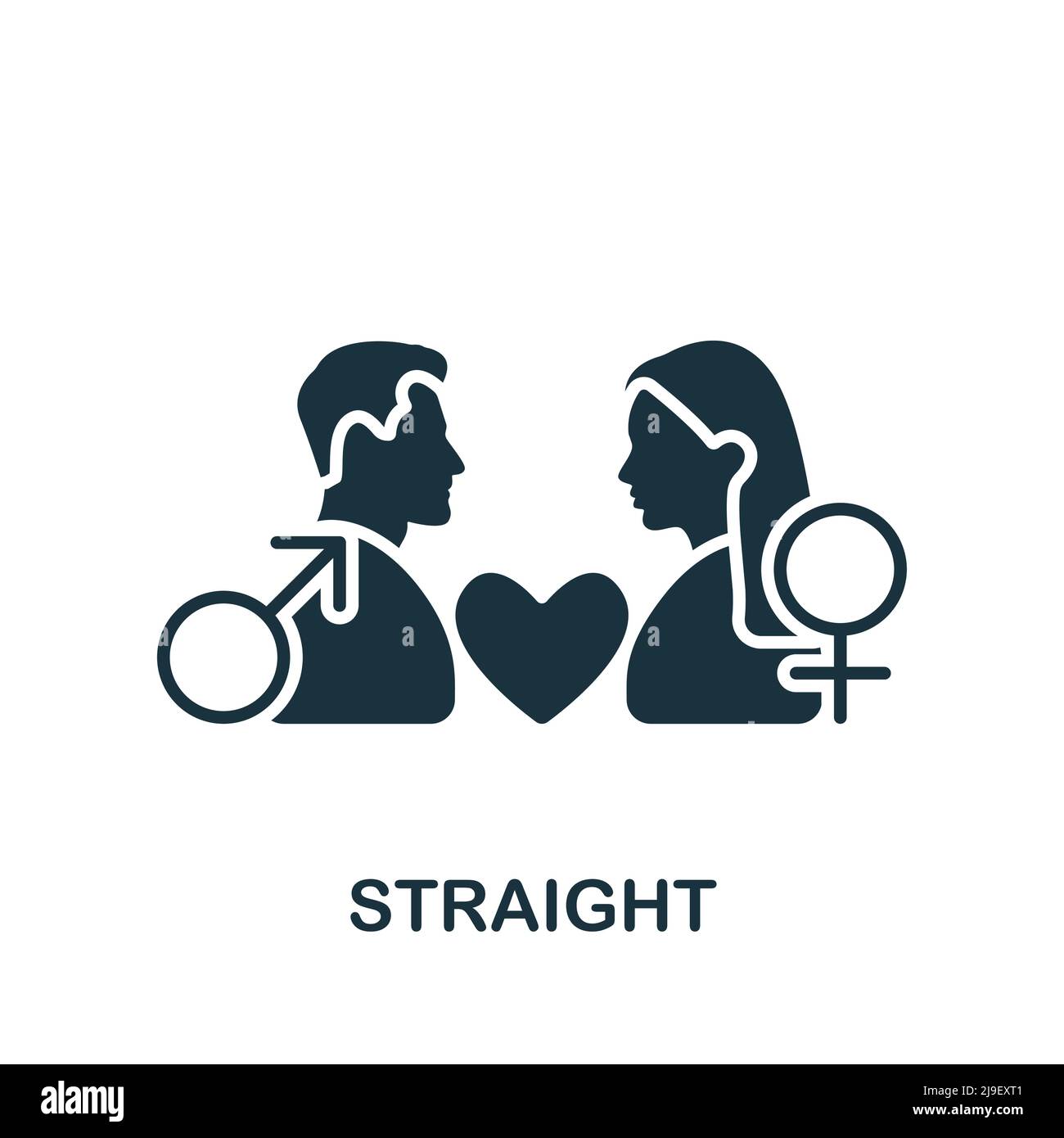 STRAIGHT

alamy

Image ID: 2J9EXT1
www.alamy.com