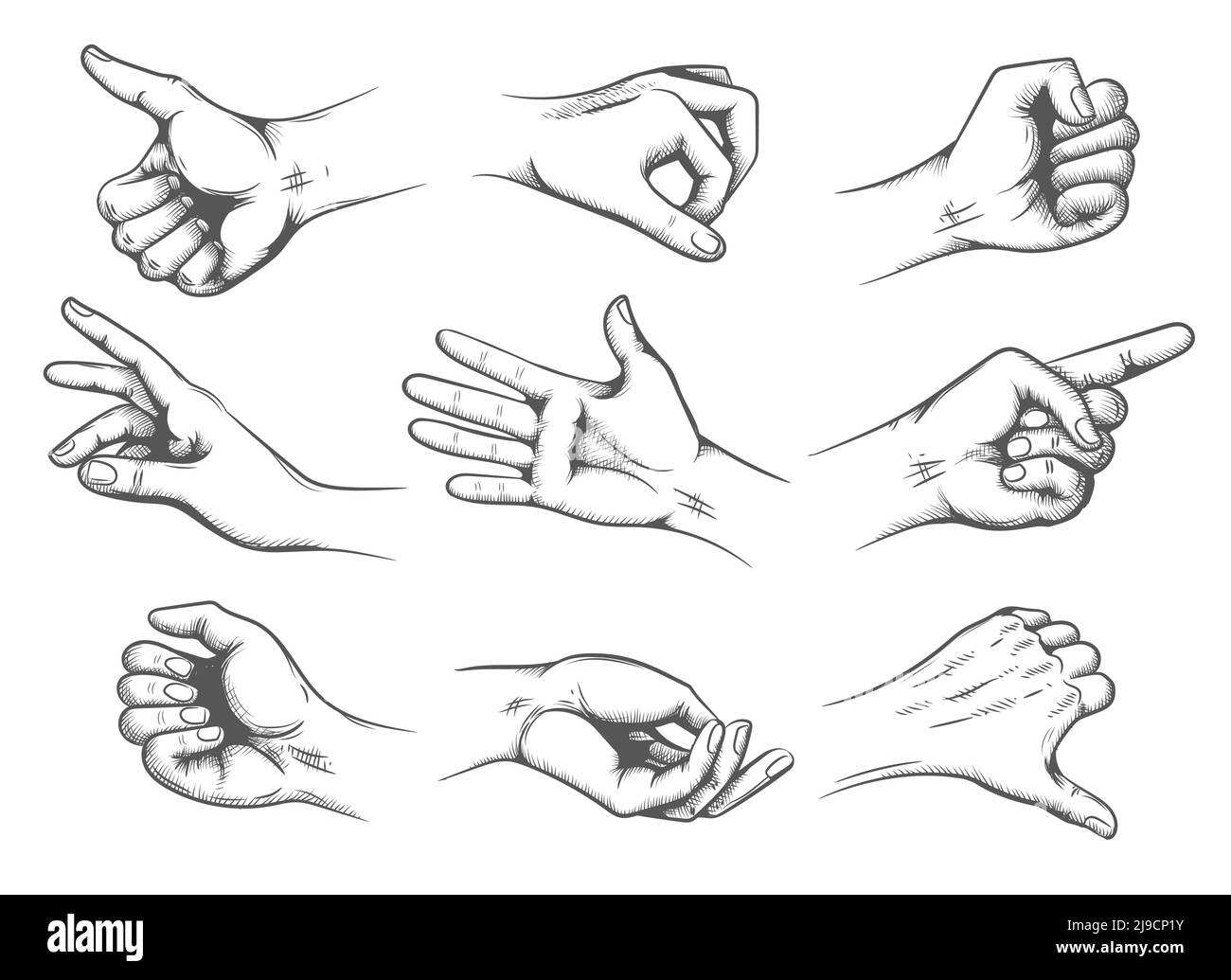 alamy

Image ID: 2J9CP1Y
www.alamy.com