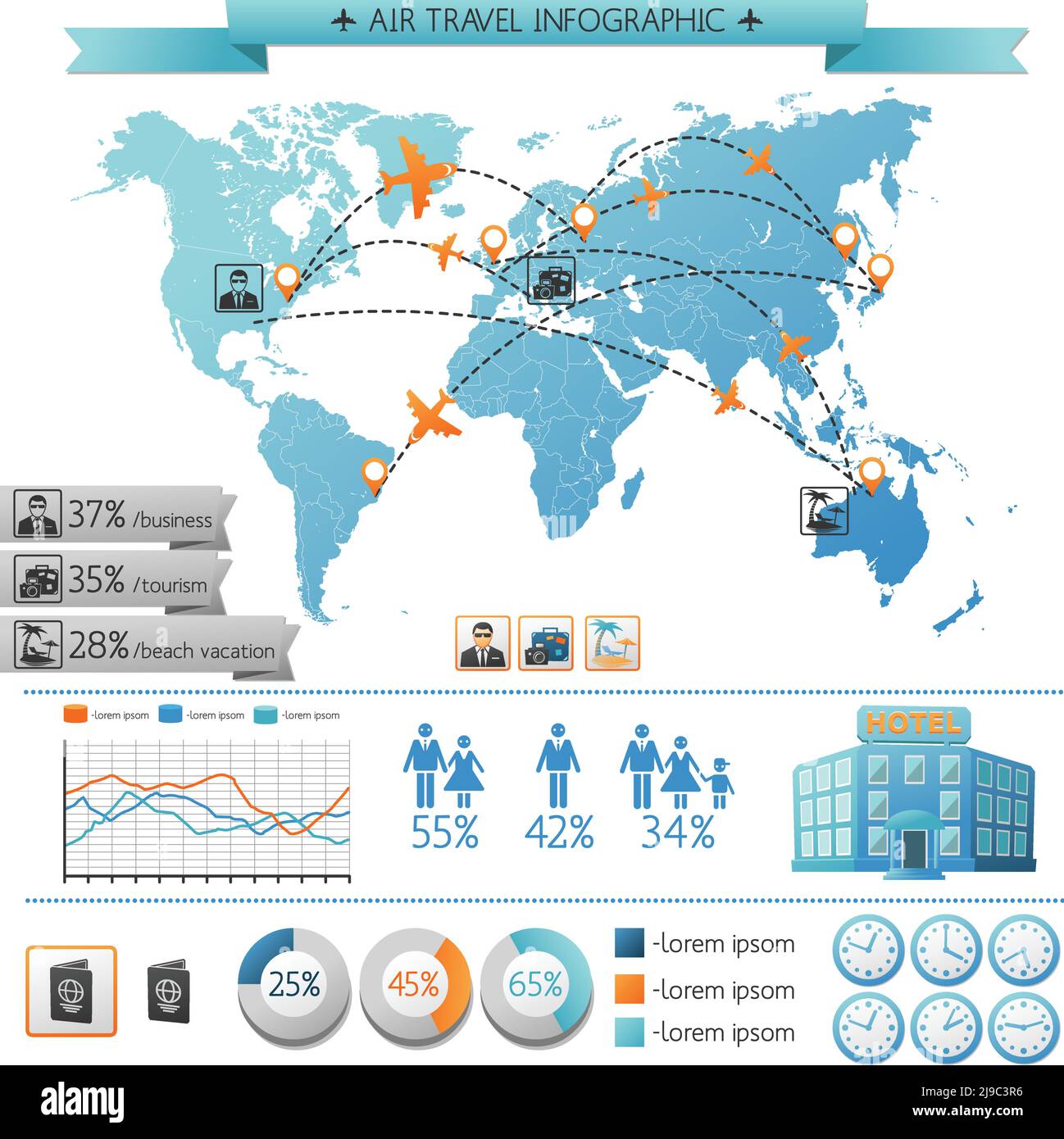 AIR TRAVEL INFOGRAPHIC

37% /business
35% /tourism
28% /beach vacation

-lorem ipsom -lorem ipsom -lorem ipsom

55% 42% 34%

HOTEL

25% 45% 65%

-lorem ipsom
-lorem ipsom
-lorem ipsom

alamy

Image ID: 2J9C3R6
www.alamy.com