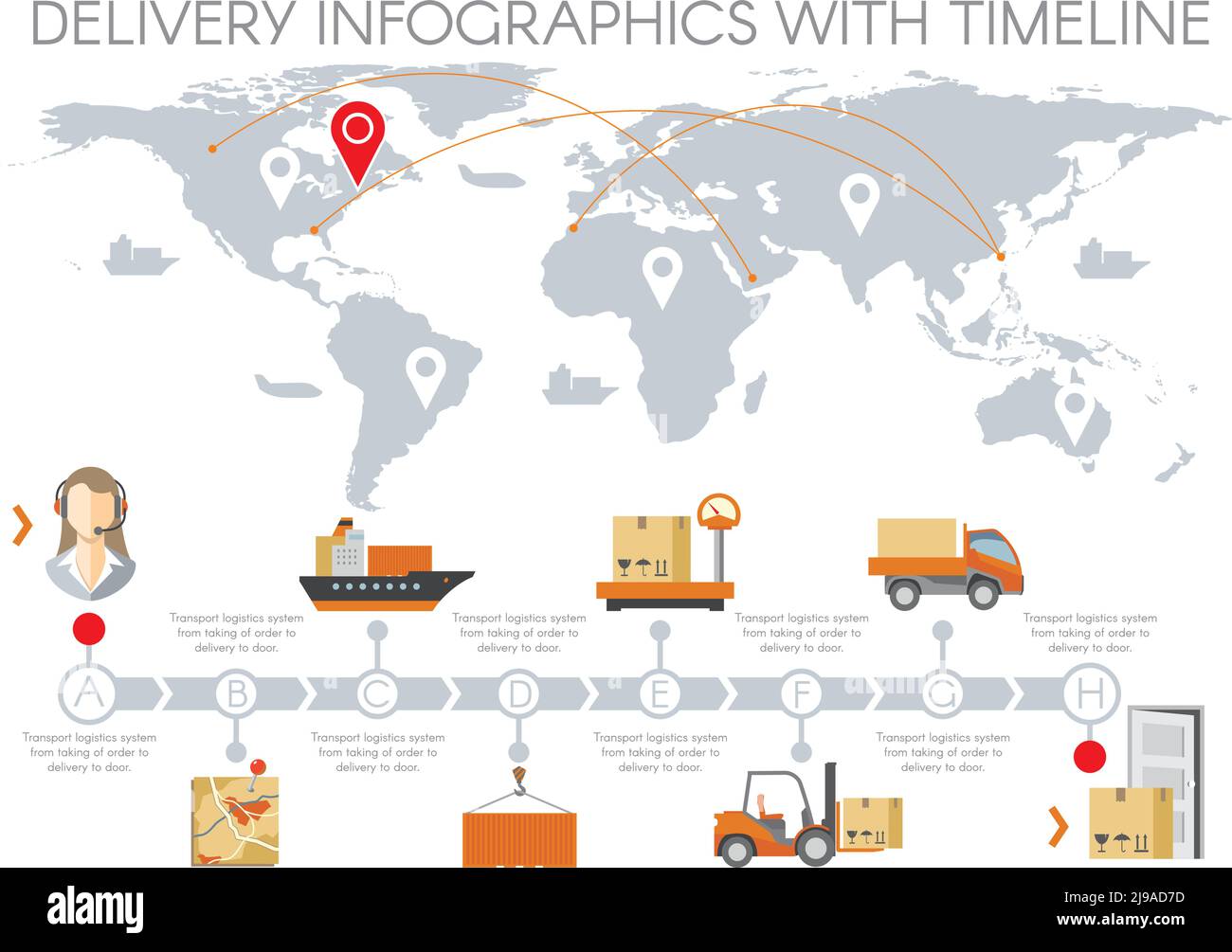 DELIVERY INFOGRAPHICS WITH TIMELINE

Transport logistics system from taking of order to delivery to door.

Transport logistics system from taking of order to delivery to door.

Transport logistics system from taking of order to delivery to door.

Transport logistics system from taking of order to delivery to door.

A B C D E F G H

Transport logistics system from taking of order to delivery to door.

Transport logistics system from taking of order to delivery to door.

Transport logistics system from taking of order to delivery to door.

Transport logistics system from taking of order to delivery to door.

alamy

Image ID: 2J9AD7D
www.alamy.com